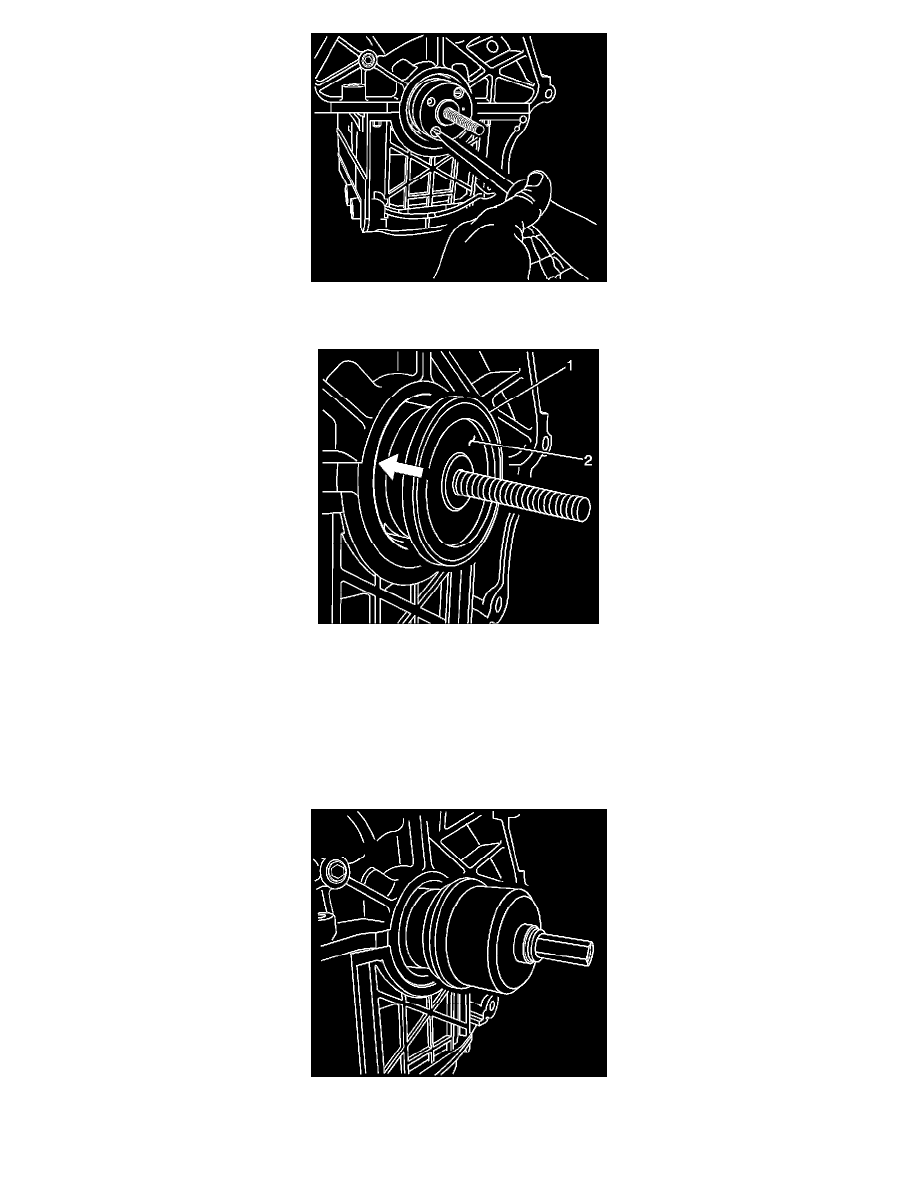 1

2