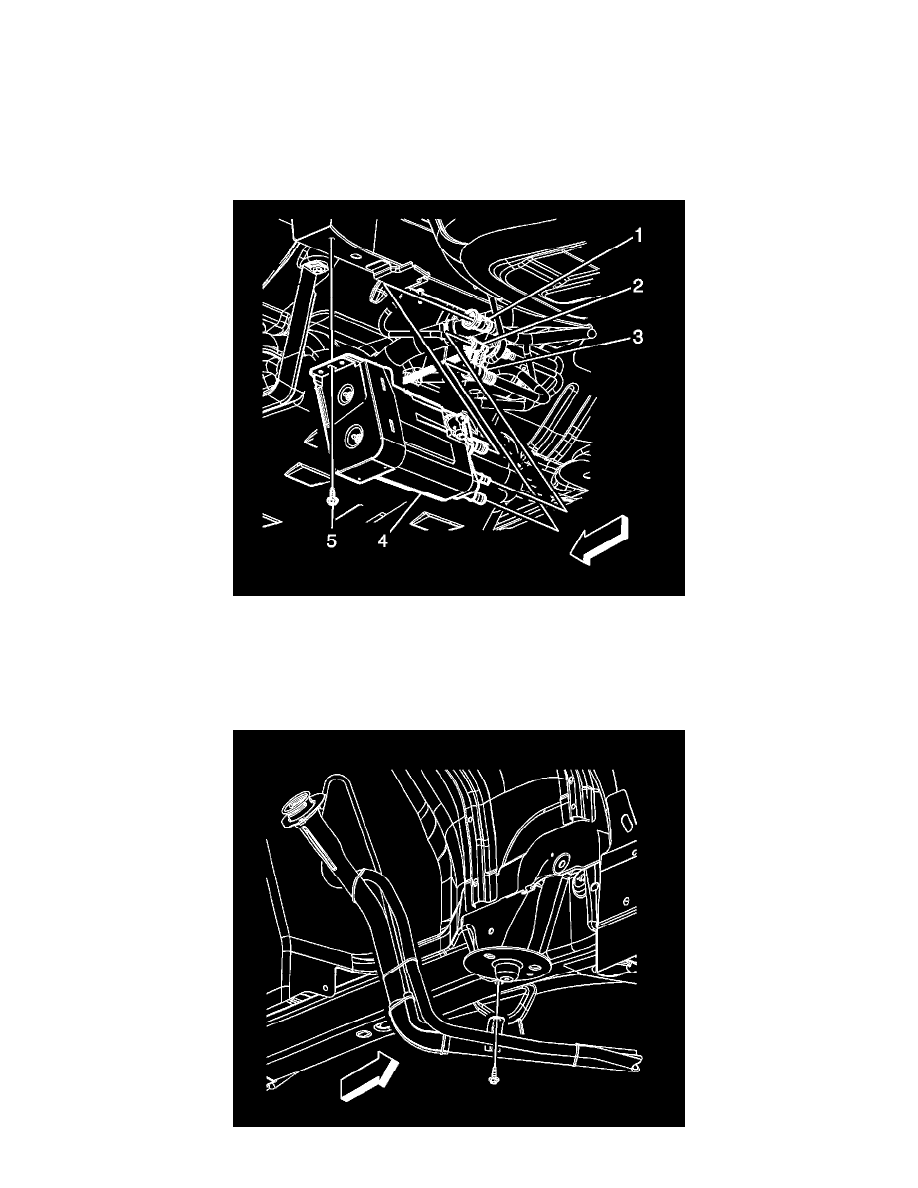 1
2
3
5
4