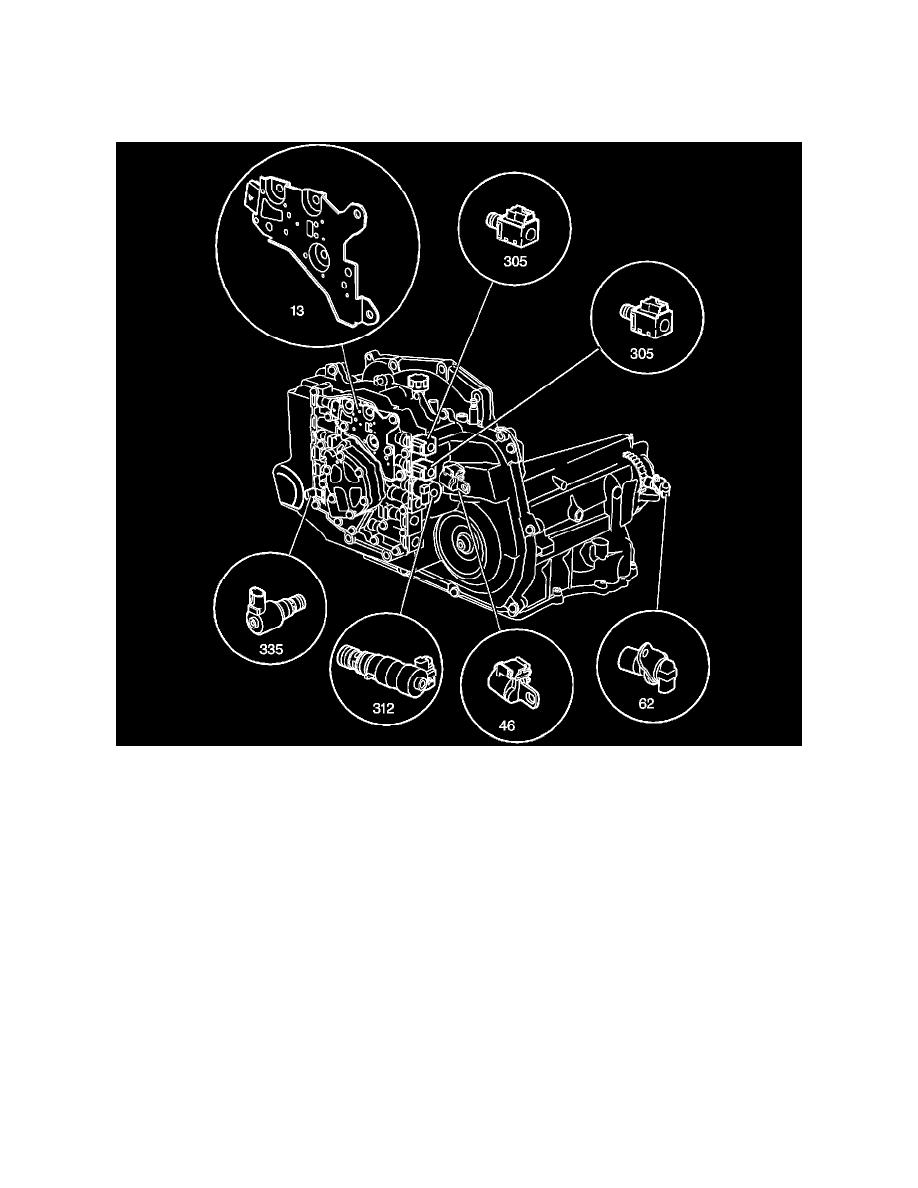 13

305

305

335

312

46

62