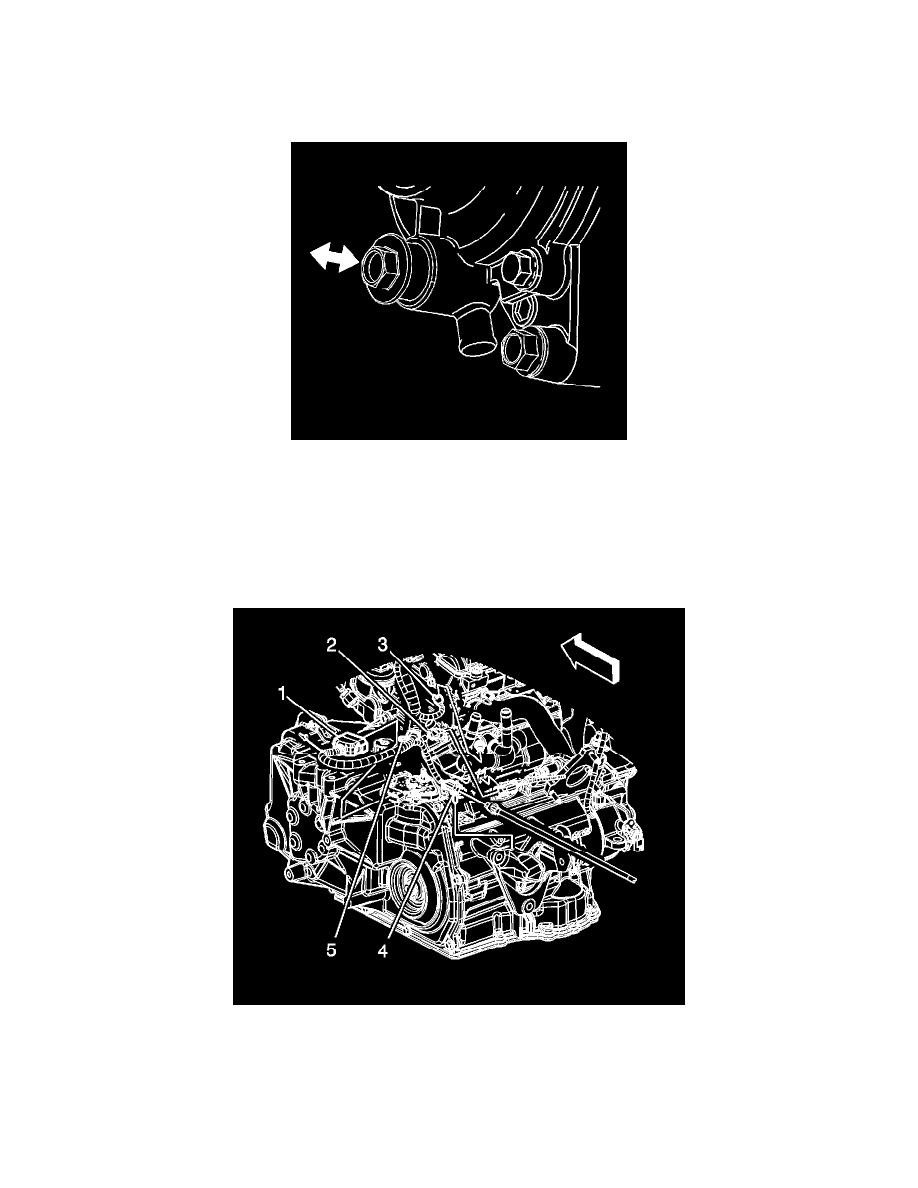 2
3
1
5
4