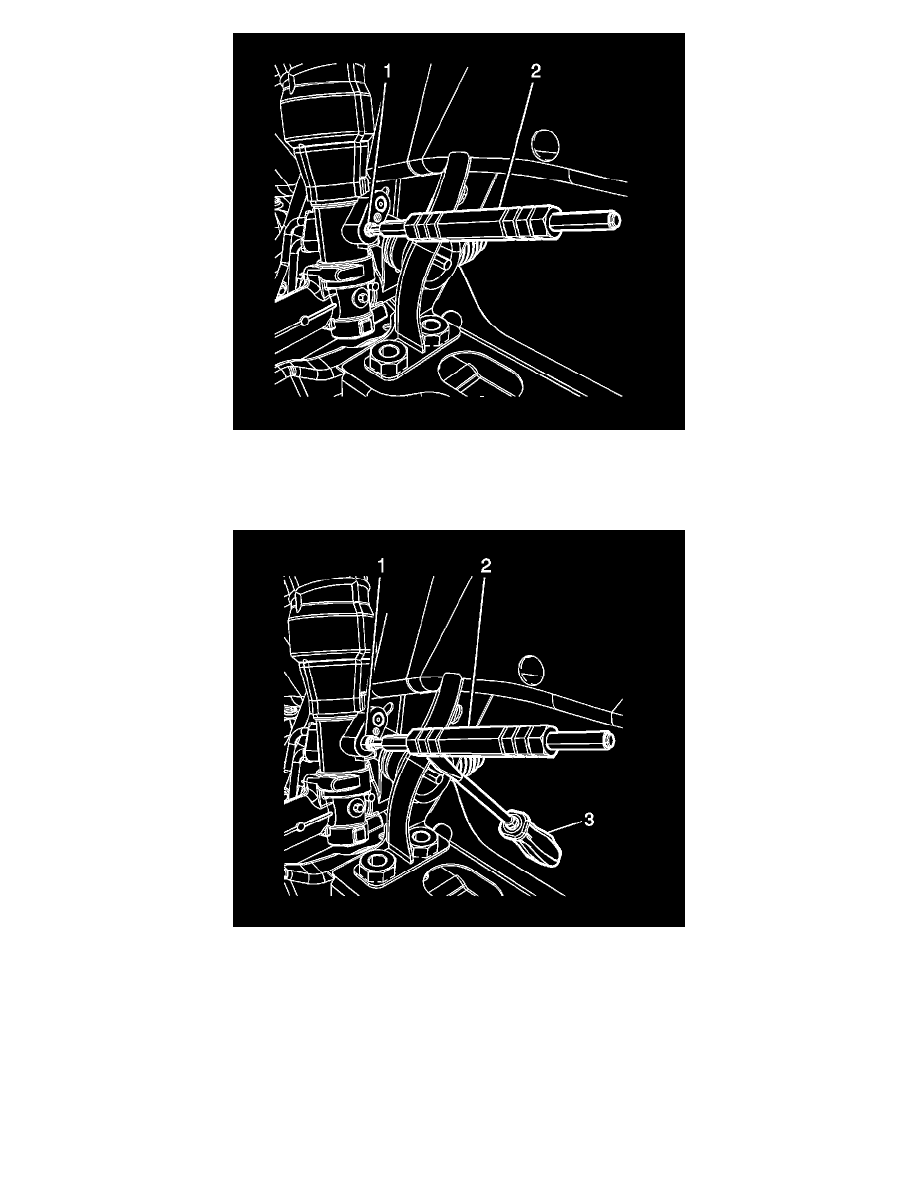 1
2

1
2
3