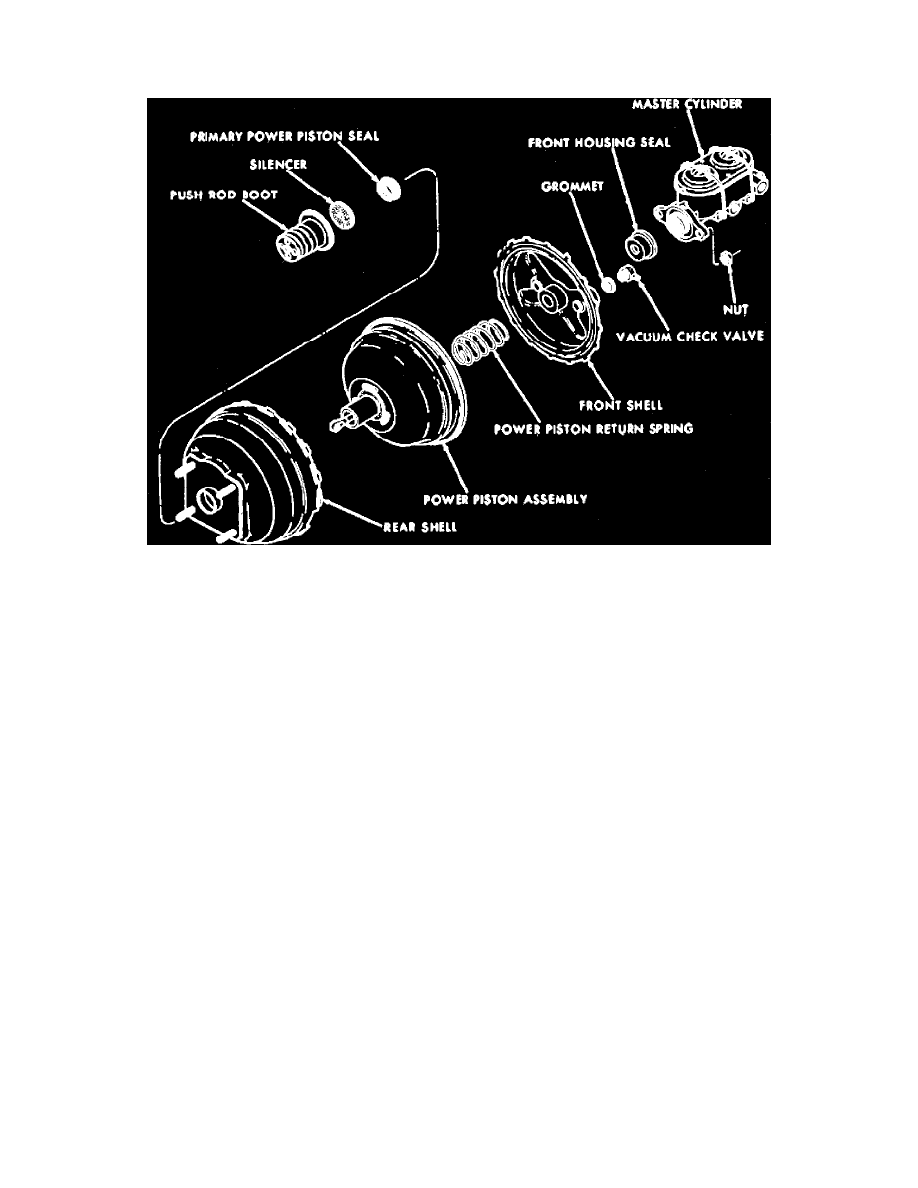 MASTER CYLINDER
PRIMARY POWER PISTON SEAL
FRONT HOUSING SEAL
SILENCER
PUSH ROD BOOT
GROMMET
NUT
VACUUM CHECK VALVE
FRONT SHELL
POWER PISTON RETURN SPRING
POWER PISTON ASSEMBLY
REAR SHELL