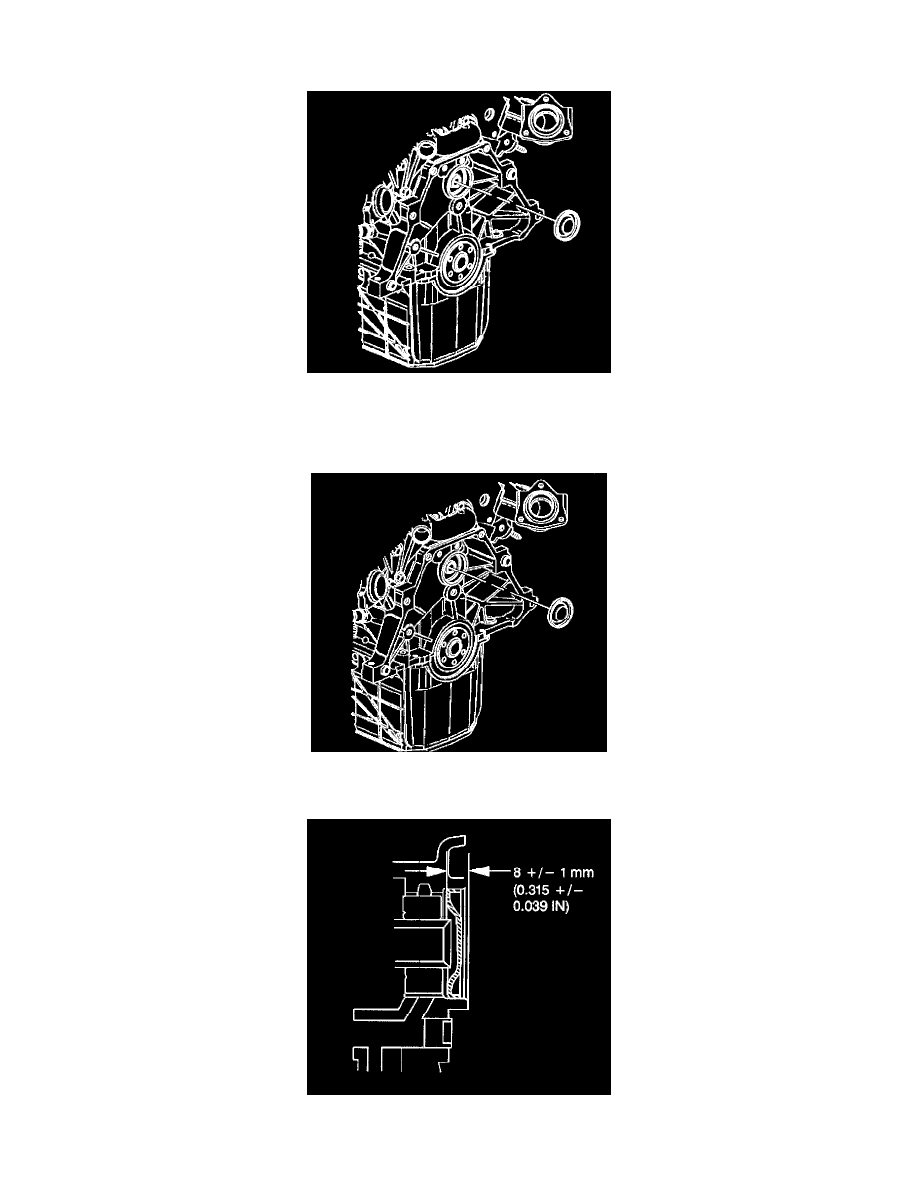 8 +/− 1 mm
(0.315 +/−
0.039 IN)