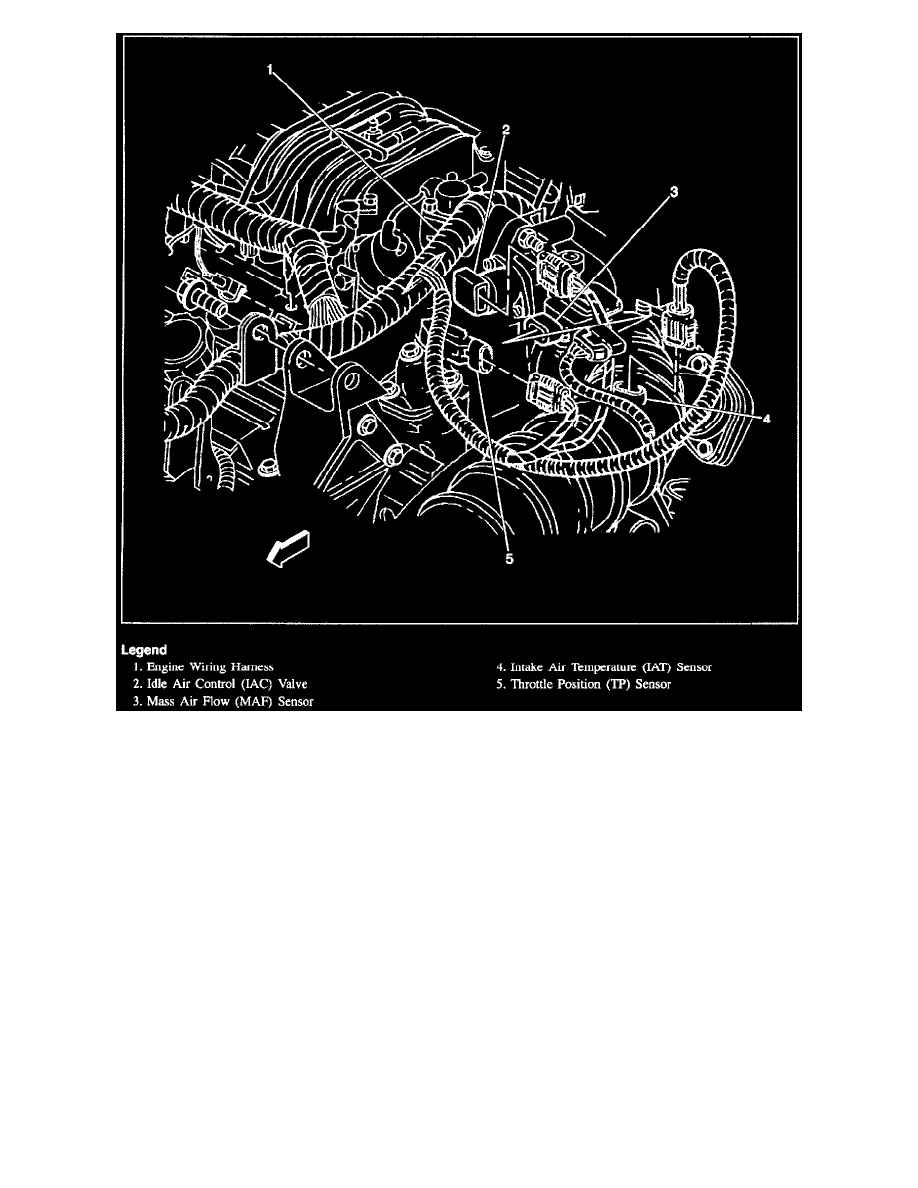 1
2
3
4
5

Legend
1. Engine Wiring Harness
2. Idle Air Control (IAC) Valve
3. Mass Air Flow (MAF) Sensor
4. Intake Air Temperature (IAT) Sensor
5. Throttle Position (TP) Sensor