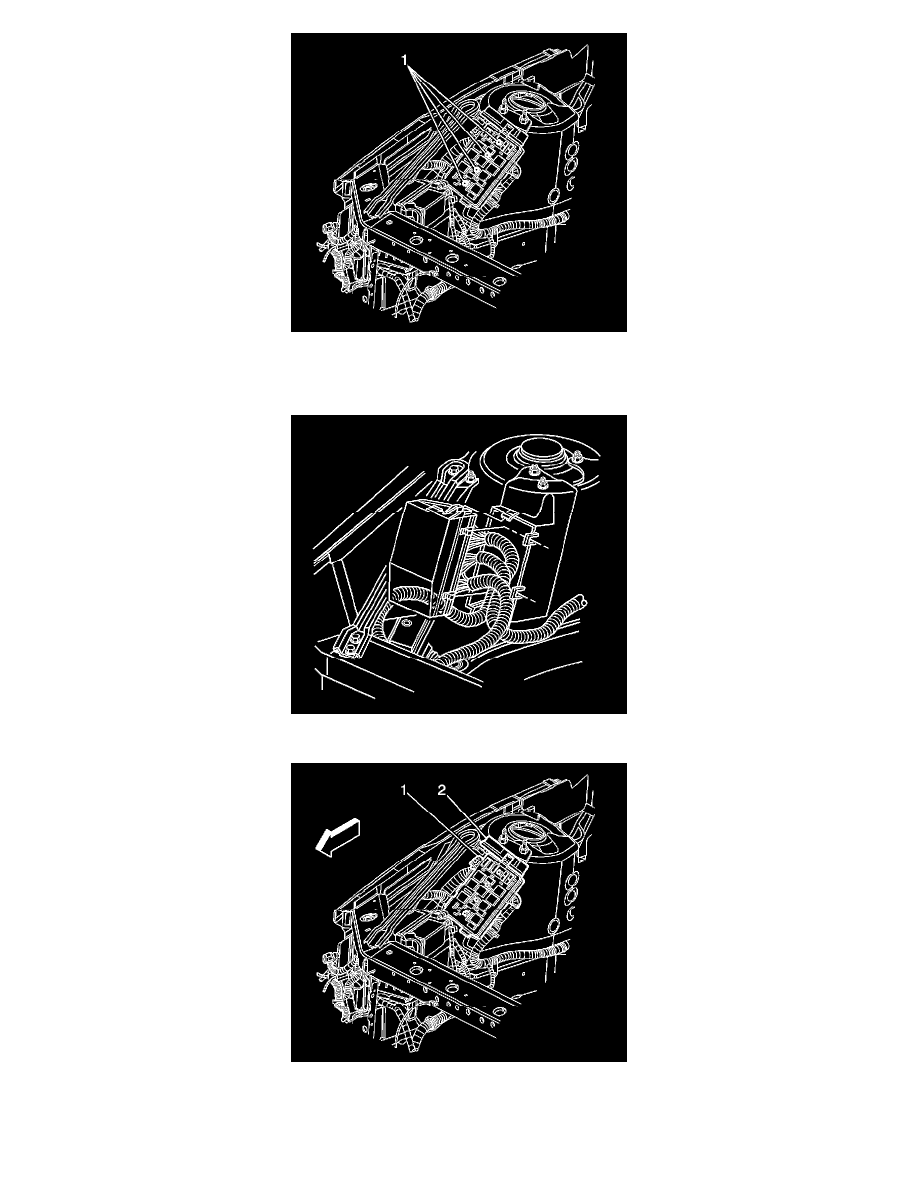 1

1
2