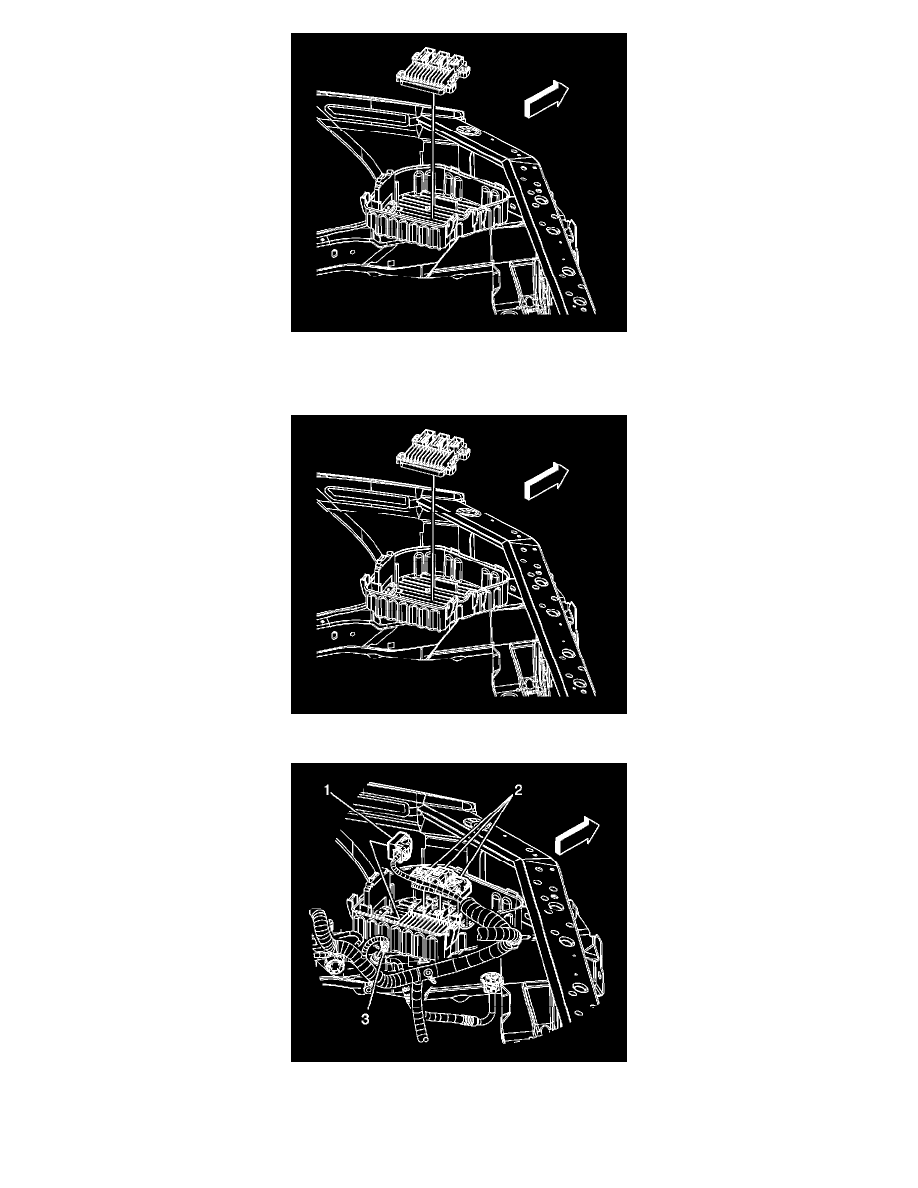 1
2
3