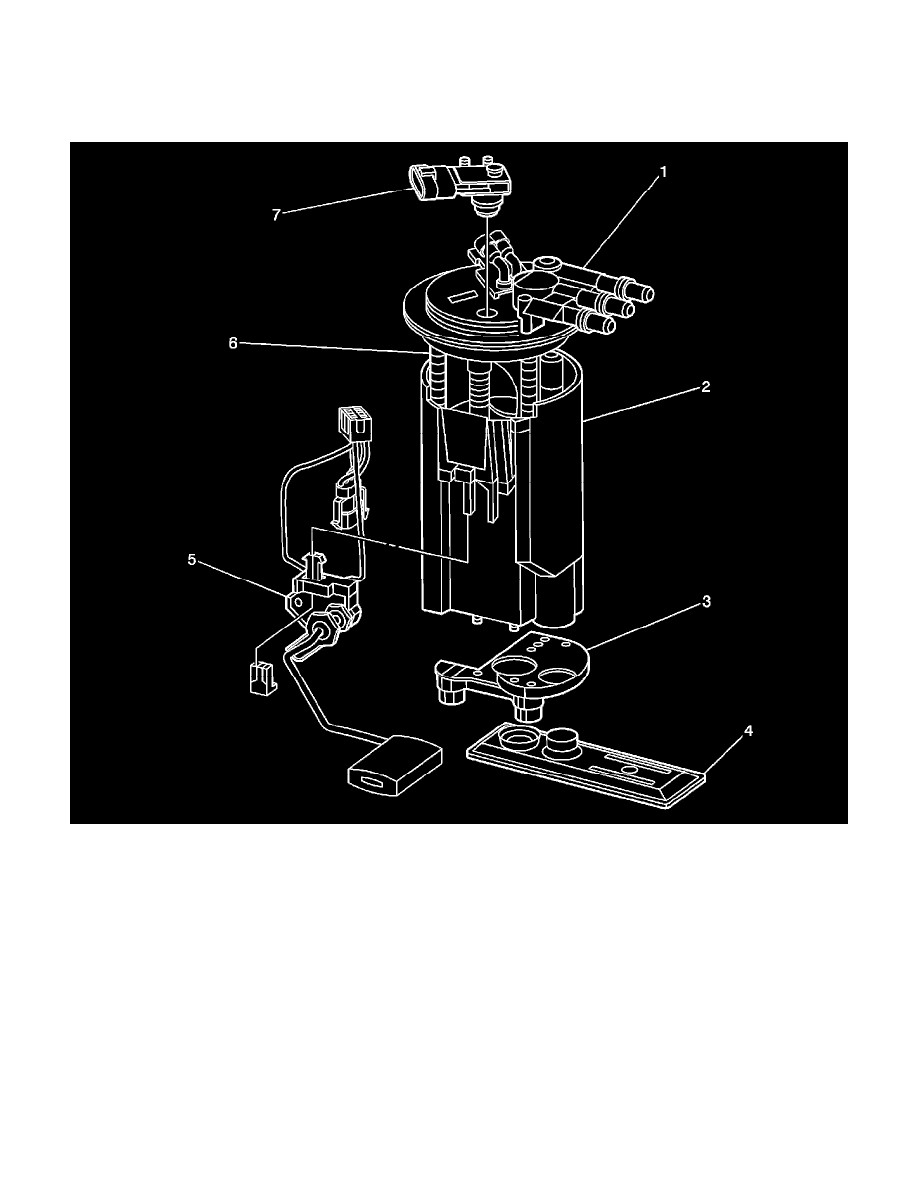 7
1
6
2
5
3
4