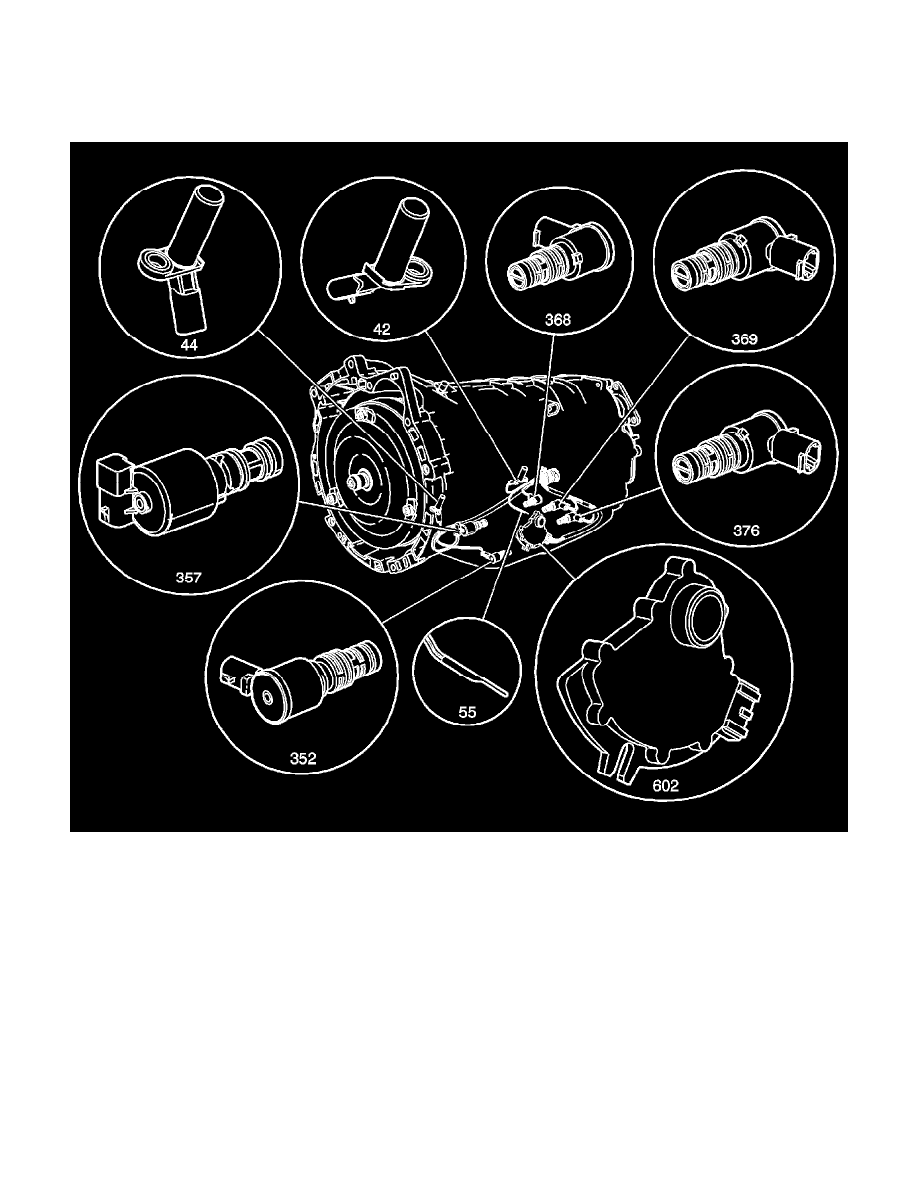 44
42
368
369
357
376
352
55
602