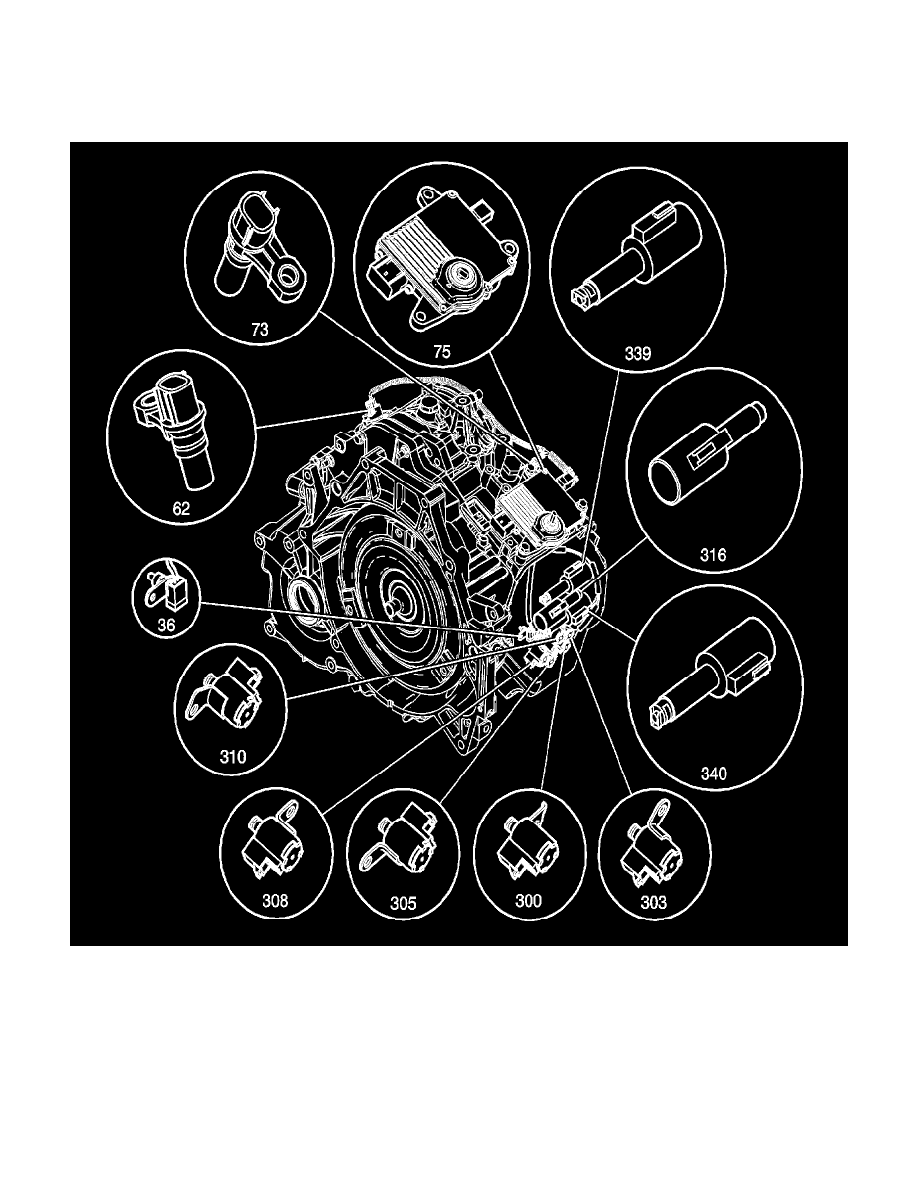 73
75
339
62
316
36
310
340
308
305
300
303