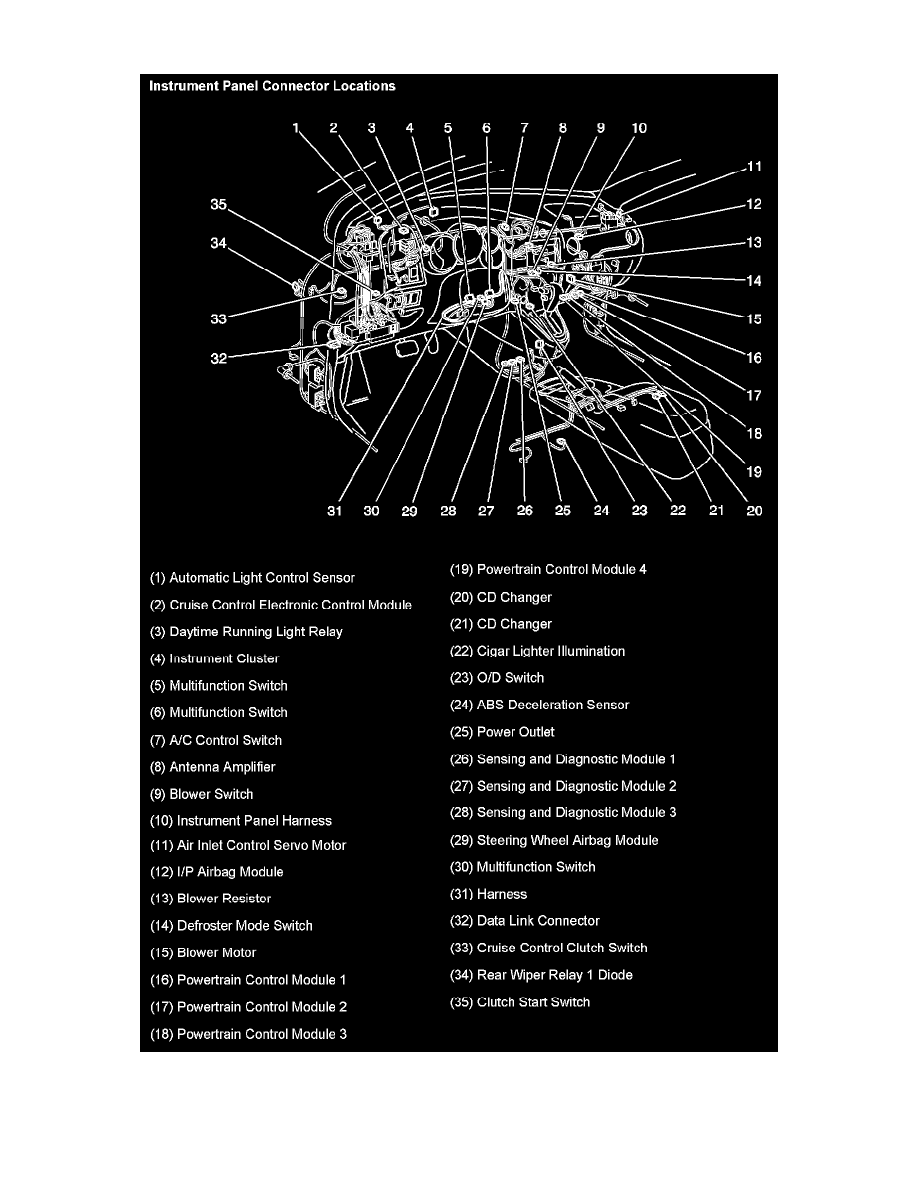 Instrument Panel Connector Locations

1 2 3 4 5 6 7 8 9 10
11
12
13
14
15
16
17
18
19
20
35
34
33
32
31 30 29 28 27 26 25 24 23 22 21 20

(1) Automatic Light Control Sensor
(2) Cruise Control Electronic Control Module
(3) Daytime Running Light Relay
(4) Instrument Cluster
(5) Multifunction Switch
(6) Multifunction Switch
(7) A/C Control Switch
(8) Antenna Amplifier
(9) Blower Switch
(10) Instrument Panel Harness
(11) Air Inlet Control Servo Motor
(12) I/P Airbag Module
(13) Blower Resistor
(14) Defroster Mode Switch
(15) Blower Motor
(16) Powertrain Control Module 1
(17) Powertrain Control Module 2
(18) Powertrain Control Module 3

(19) Powertrain Control Module 4
(20) CD Changer
(21) CD Changer
(22) Cigar Lighter Illumination
(23) O/D Switch
(24) ABS Deceleration Sensor
(25) Power Outlet
(26) Sensing and Diagnostic Module 1
(27) Sensing and Diagnostic Module 2
(28) Sensing and Diagnostic Module 3
(29) Steering Wheel Airbag Module
(30) Multifunction Switch
(31) Harness
(32) Data Link Connector
(33) Cruise Control Clutch Switch
(34) Rear Wiper Relay 1 Diode
(35) Clutch Start Switch