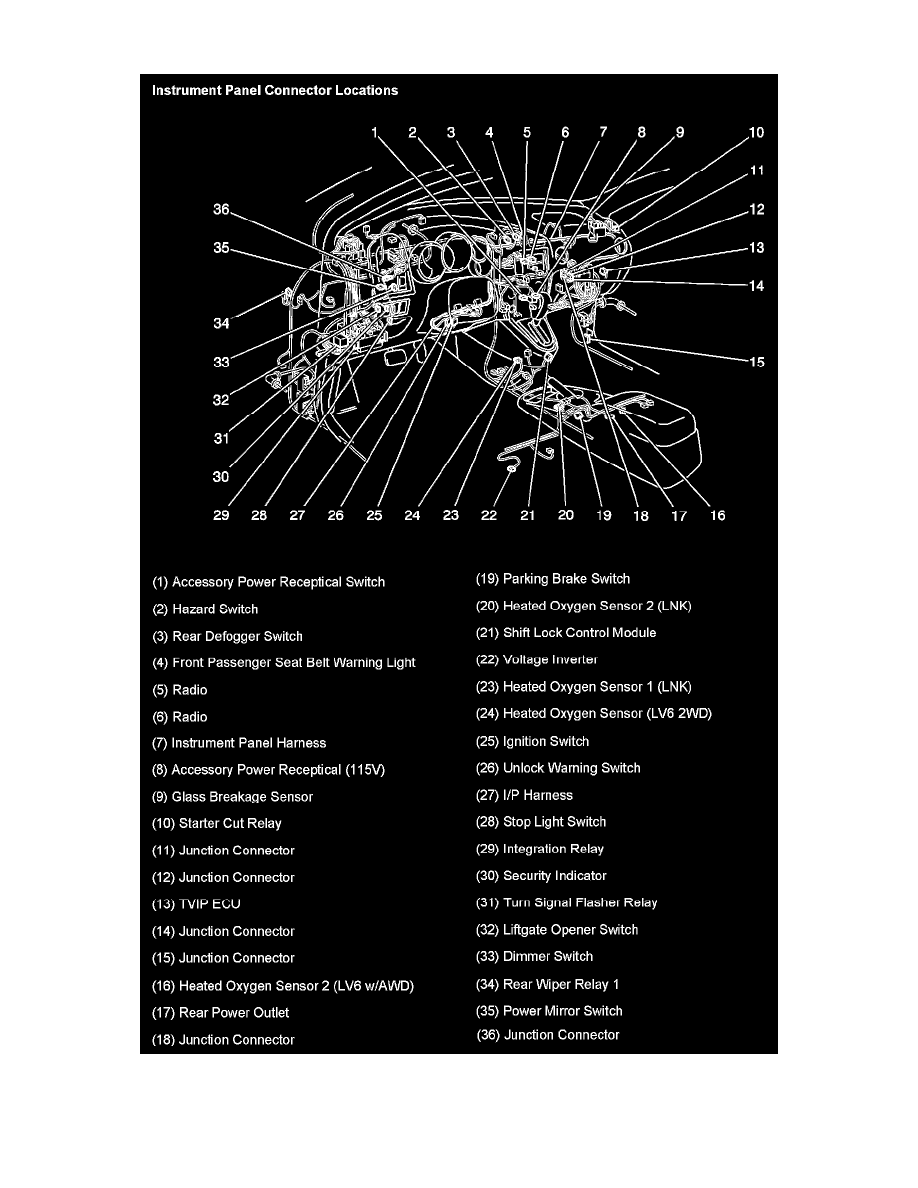 Instrument Panel Connector Locations

1 2 3 4 5 6 7 8 9 10 11 12 13 14 15 36 35 34 33 32 31 30 29 28 27 26 25 24 23 22 21 20 19 18 17 16

(1) Accessory Power Receptical Switch
(2) Hazard Switch
(3) Rear Defogger Switch
(4) Front Passenger Seat Belt Warning Light
(5) Radio
(6) Radio
(7) Instrument Panel Harness
(8) Accessory Power Receptical (115V)
(9) Glass Breakage Sensor
(10) Starter Cut Relay
(11) Junction Connector
(12) Junction Connector
(13) TVIP ECU
(14) Junction Connector
(15) Junction Connector
(16) Heated Oxygen Sensor 2 (LV6 w/AWD)
(17) Rear Power Outlet
(18) Junction Connector

(19) Parking Brake Switch
(20) Heated Oxygen Sensor 2 (LNK)
(21) Shift Lock Control Module
(22) Voltage Inverter
(23) Heated Oxygen Sensor 1 (LNK)
(24) Heated Oxygen Sensor (LV6 2WD)
(25) Ignition Switch
(26) Unlock Warning Switch
(27) I/P Harness
(28) Stop Light Switch
(29) Integration Relay
(30) Security Indicator
(31) Turn Signal Flasher Relay
(32) Liftgate Opener Switch
(33) Dimmer Switch
(34) Rear Wiper Relay 1
(35) Power Mirror Switch
(36) Junction Connector