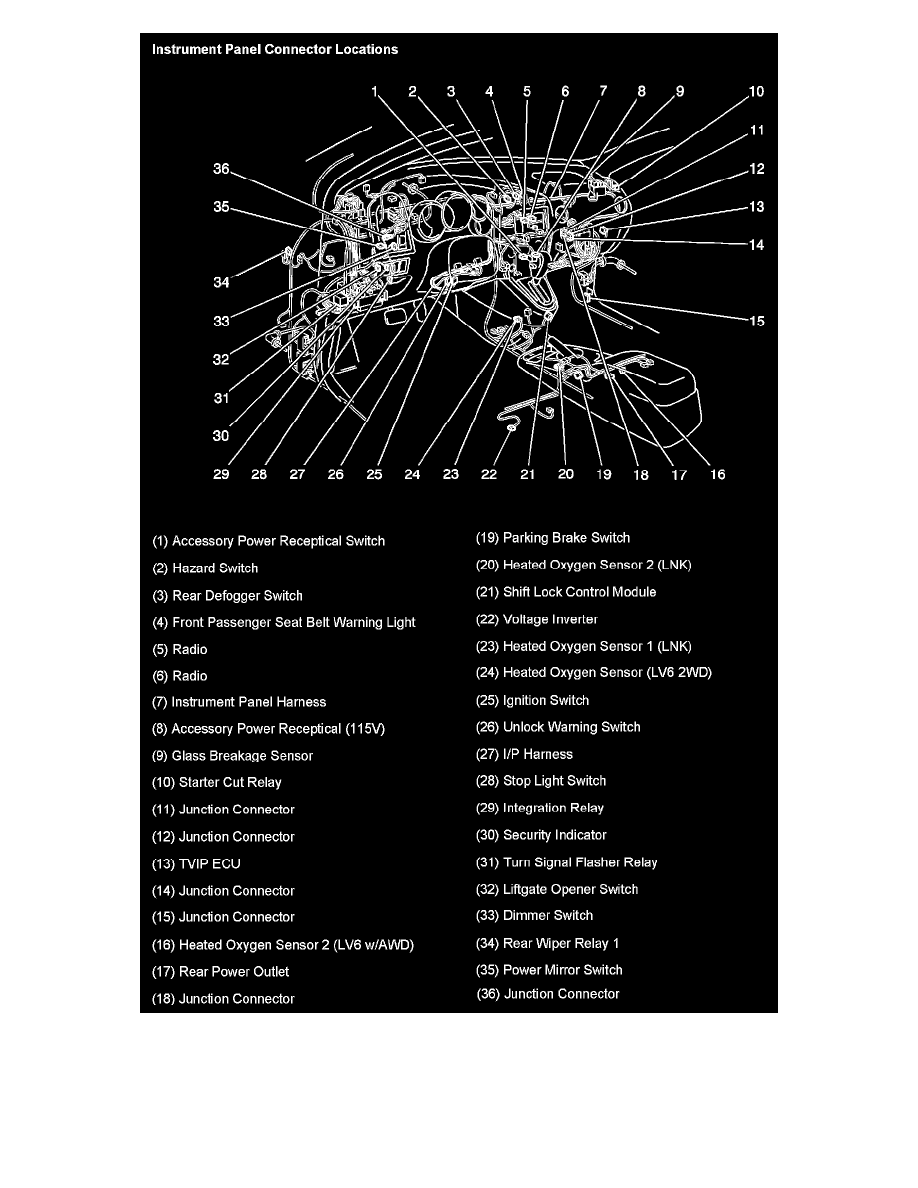 Instrument Panel Connector Locations

1 2 3 4 5 6 7 8 9 10 11 12 13 14 15 16 17 18 19 20 21 22 23 24 25 26 27 28 29 30 31 32 33 34 35 36

(1) Accessory Power Receptical Switch
(2) Hazard Switch
(3) Rear Defogger Switch
(4) Front Passenger Seat Belt Warning Light
(5) Radio
(6) Radio
(7) Instrument Panel Harness
(8) Accessory Power Receptical (115V)
(9) Glass Breakage Sensor
(10) Starter Cut Relay
(11) Junction Connector
(12) Junction Connector
(13) TVIP ECU
(14) Junction Connector
(15) Junction Connector
(16) Heated Oxygen Sensor 2 (LV6 w/AWD)
(17) Rear Power Outlet
(18) Junction Connector

(19) Parking Brake Switch
(20) Heated Oxygen Sensor 2 (LNK)
(21) Shift Lock Control Module
(22) Voltage Inverter
(23) Heated Oxygen Sensor 1 (LNK)
(24) Heated Oxygen Sensor (LV6 2WD)
(25) Ignition Switch
(26) Unlock Warning Switch
(27) I/P Harness
(28) Stop Light Switch
(29) Integration Relay
(30) Security Indicator
(31) Turn Signal Flasher Relay
(32) Liftgate Opener Switch
(33) Dimmer Switch
(34) Rear Wiper Relay 1
(35) Power Mirror Switch
(36) Junction Connector