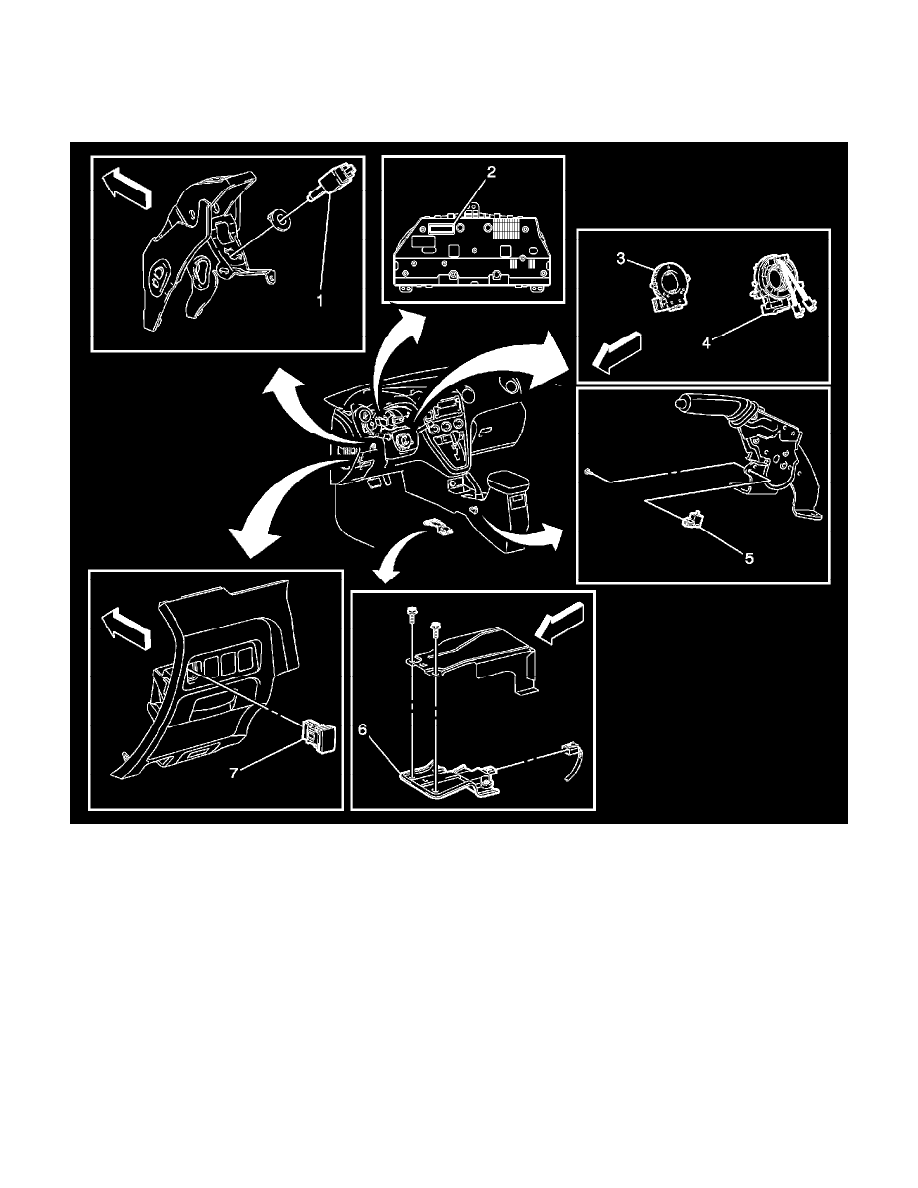 1

2

3

4

5

6

7