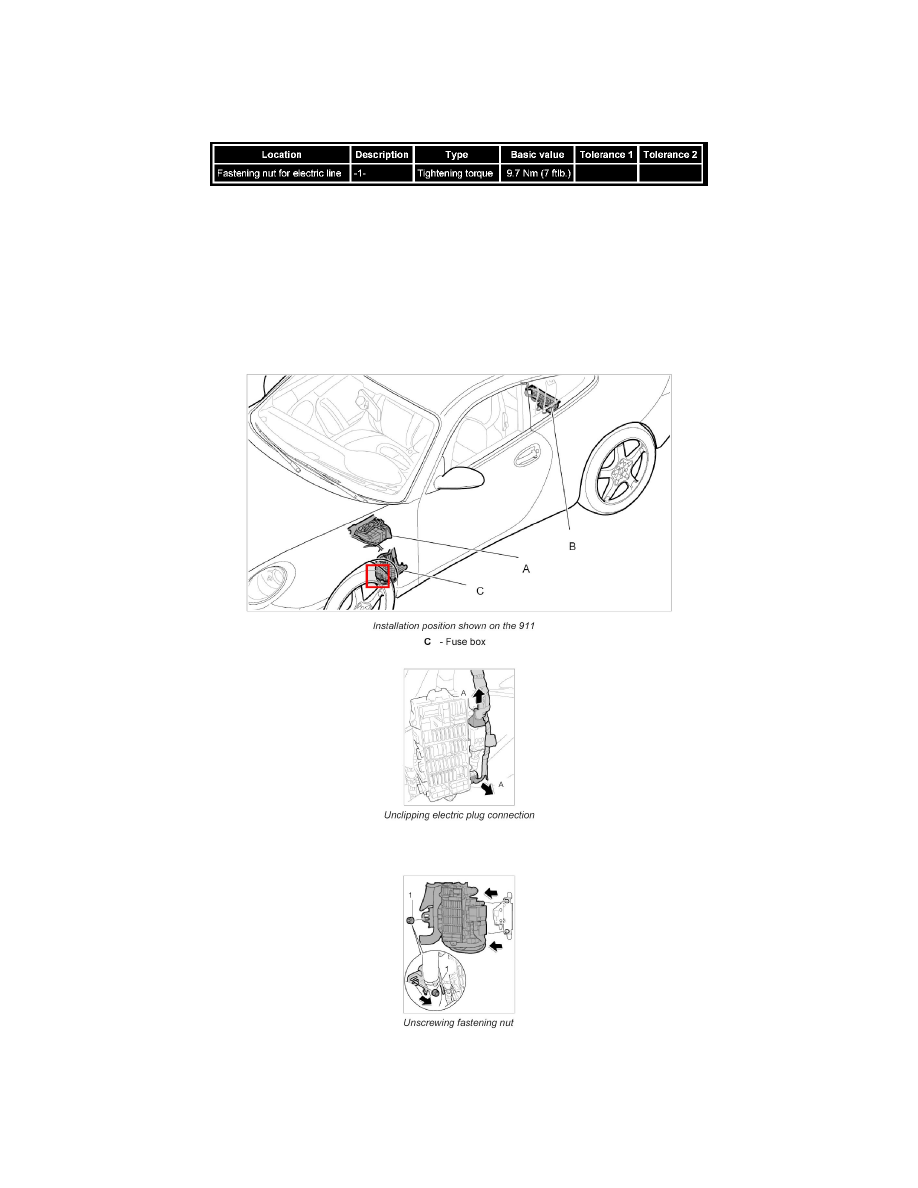 | Location | Description | Type | Basic value | Tolerance 1 | Tolerance 2 |
|---|---|---|---|---|---|
| Fastening nut for electric line | -1- | Tightening torque | 9.7 Nm (7 ftlb.) | | |

B

A

C

Installation position shown on the 911

C - Fuse box

A

A

Unclipping electric plug connection

1

Unscrewing fastening nut