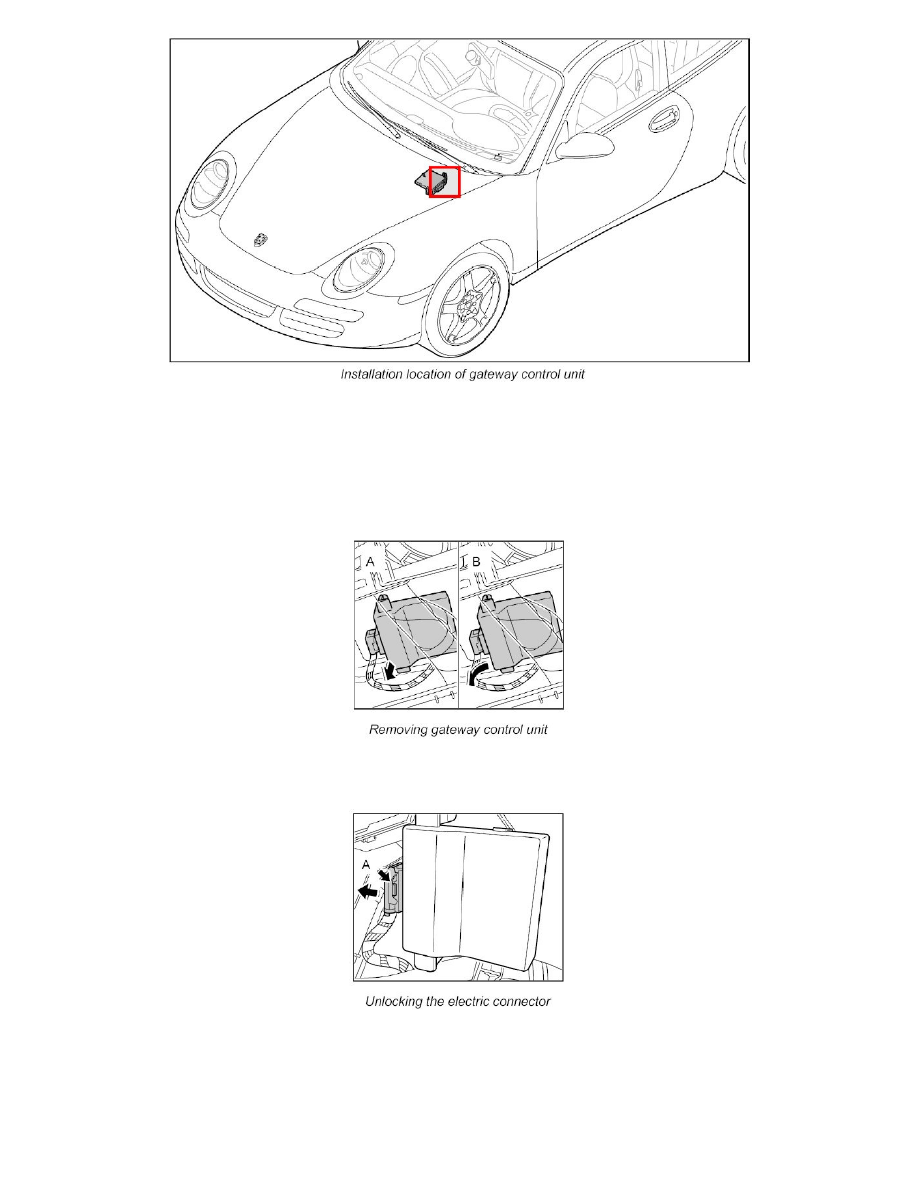 Installation location of gateway control unit

A

B

Removing gateway control unit

A

Unlocking the electric connector