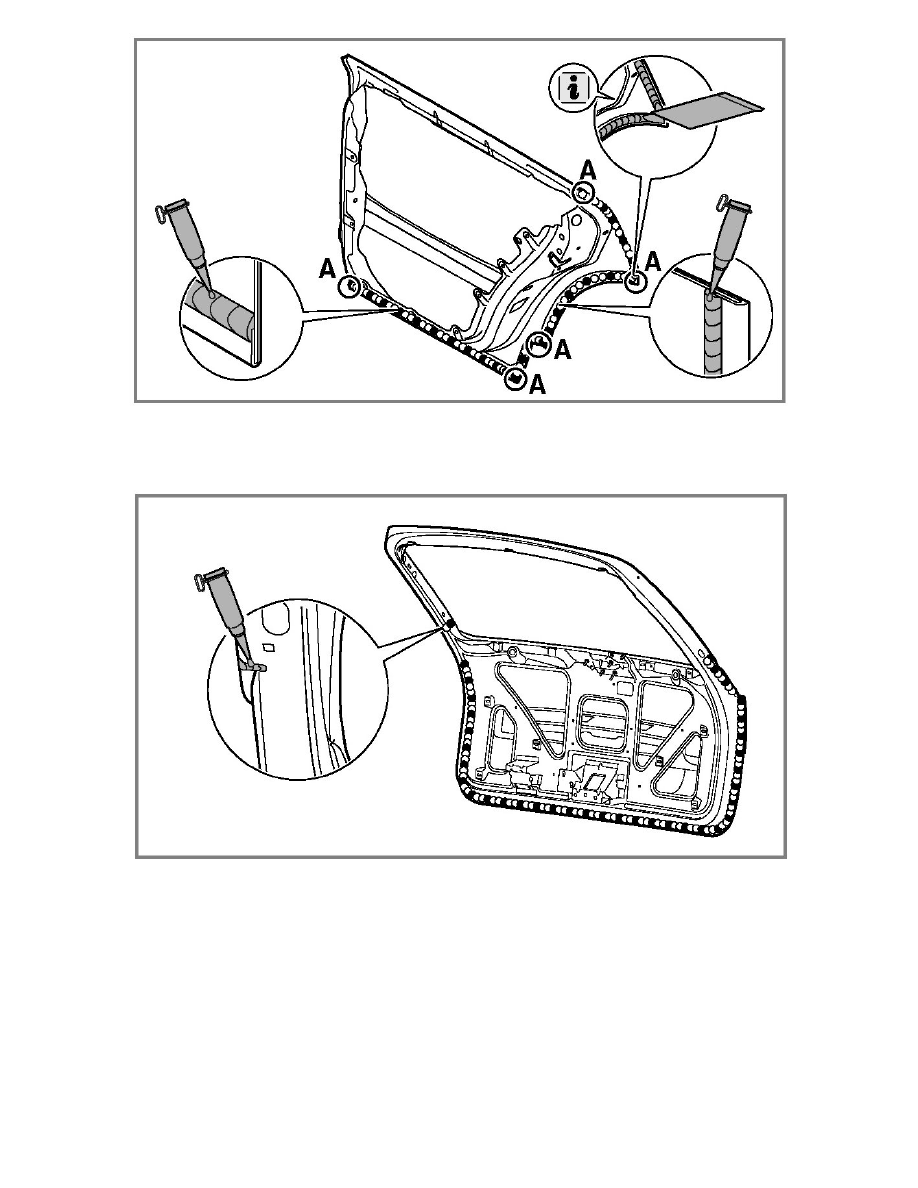 i

A

A

A

A

A