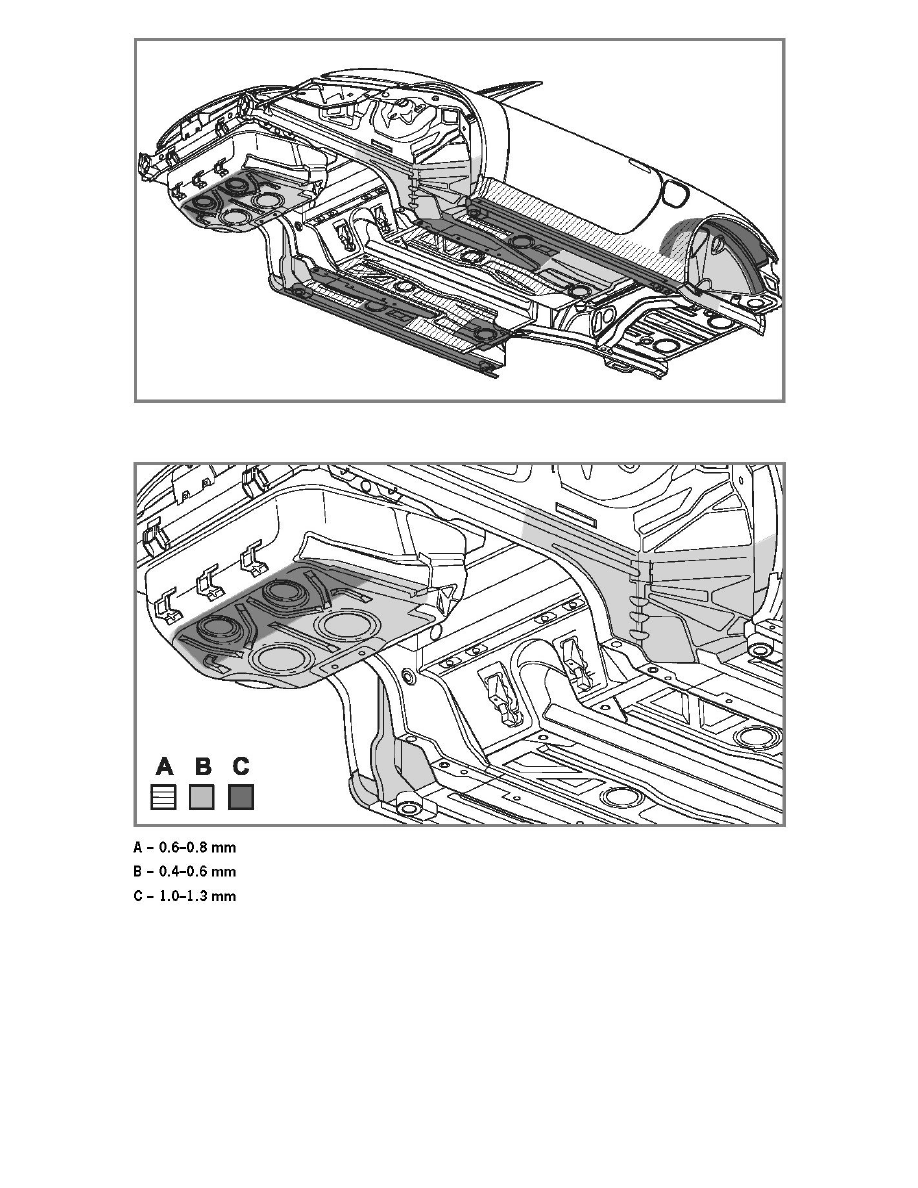 A B C

A – 0.6–0.8 mm
B – 0.4–0.6 mm
C – 1.0–1.3 mm