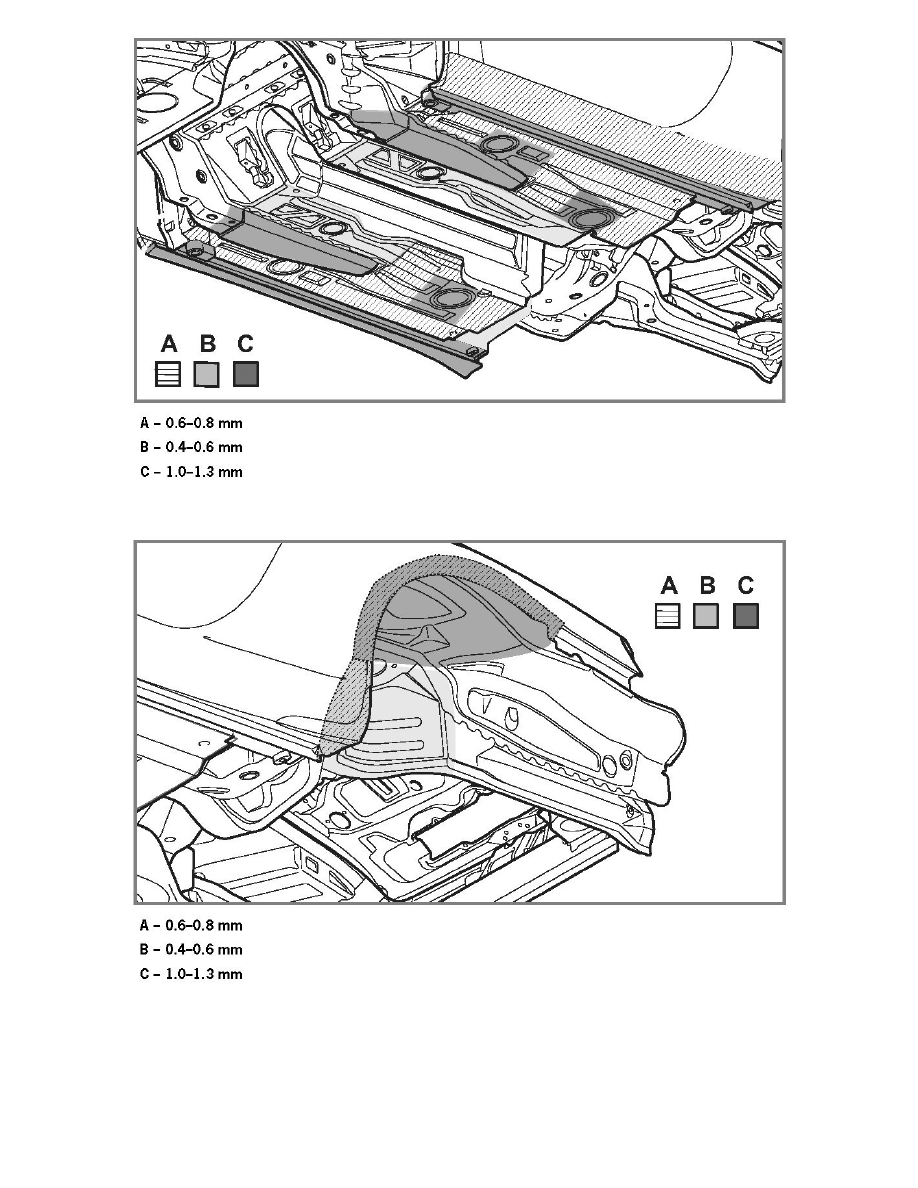 A B C

A – 0.6–0.8 mm
B – 0.4–0.6 mm
C – 1.0–1.3 mm

A B C

A – 0.6–0.8 mm
B – 0.4–0.6 mm
C – 1.0–1.3 mm