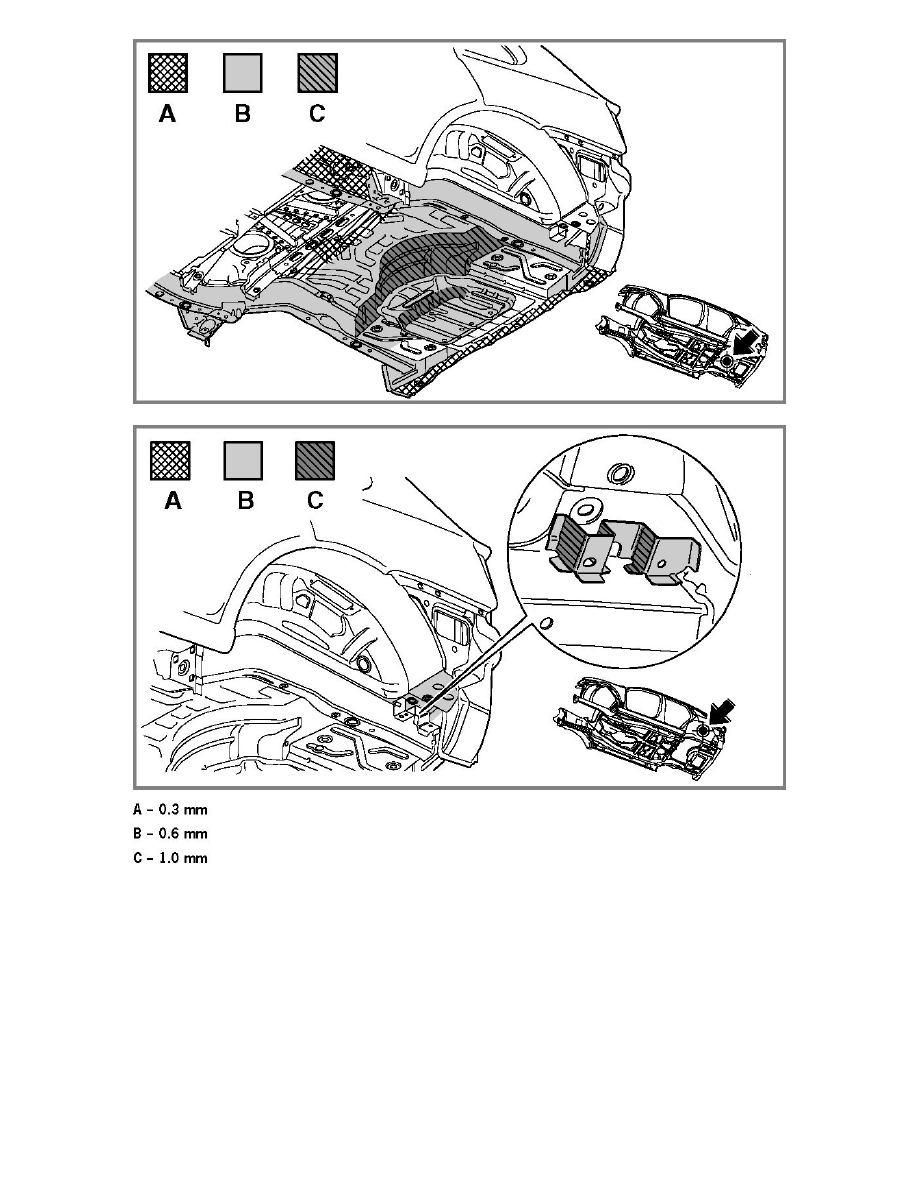 A B C

A B C

A - 0.3 mm
B - 0.6 mm
C - 1.0 mm