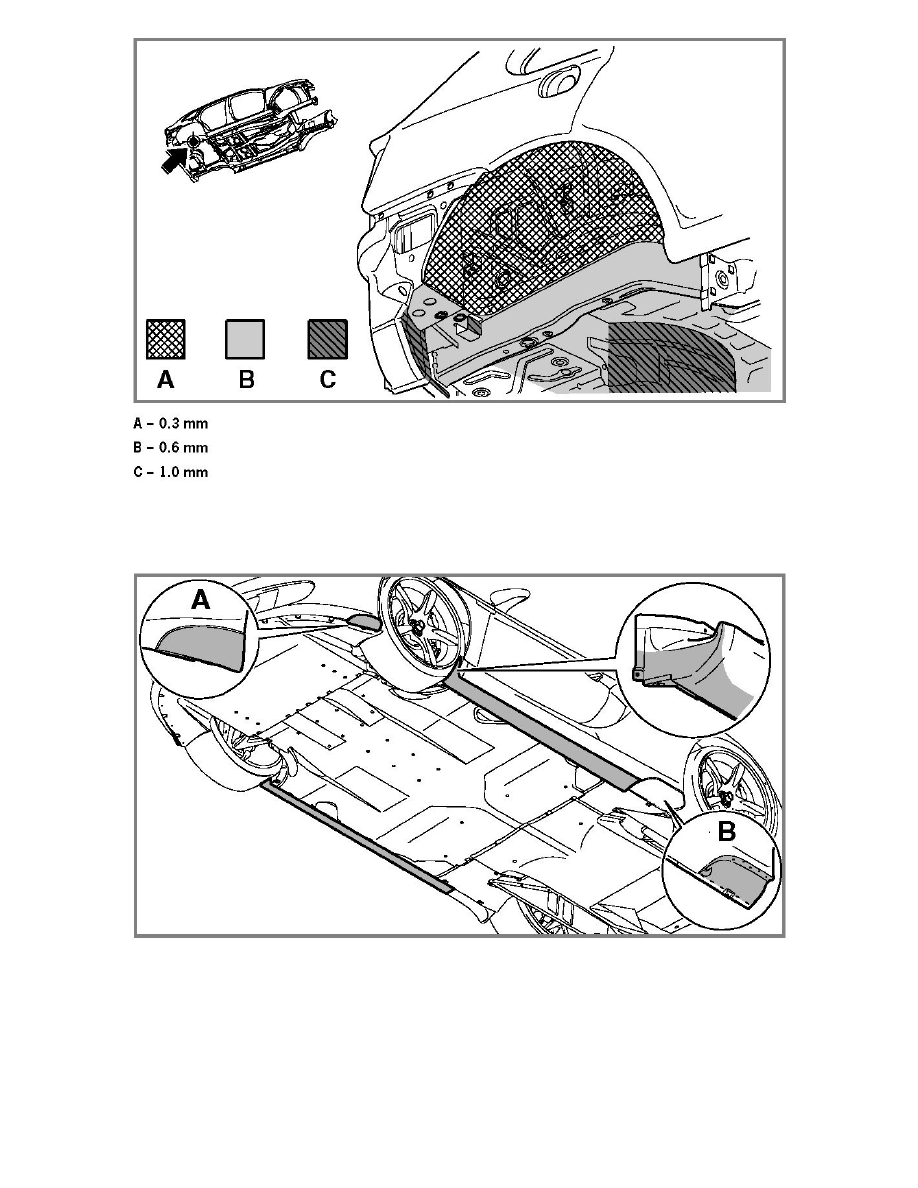 A B C

A - 0.3 mm
B - 0.6 mm
C - 1.0 mm

A

B