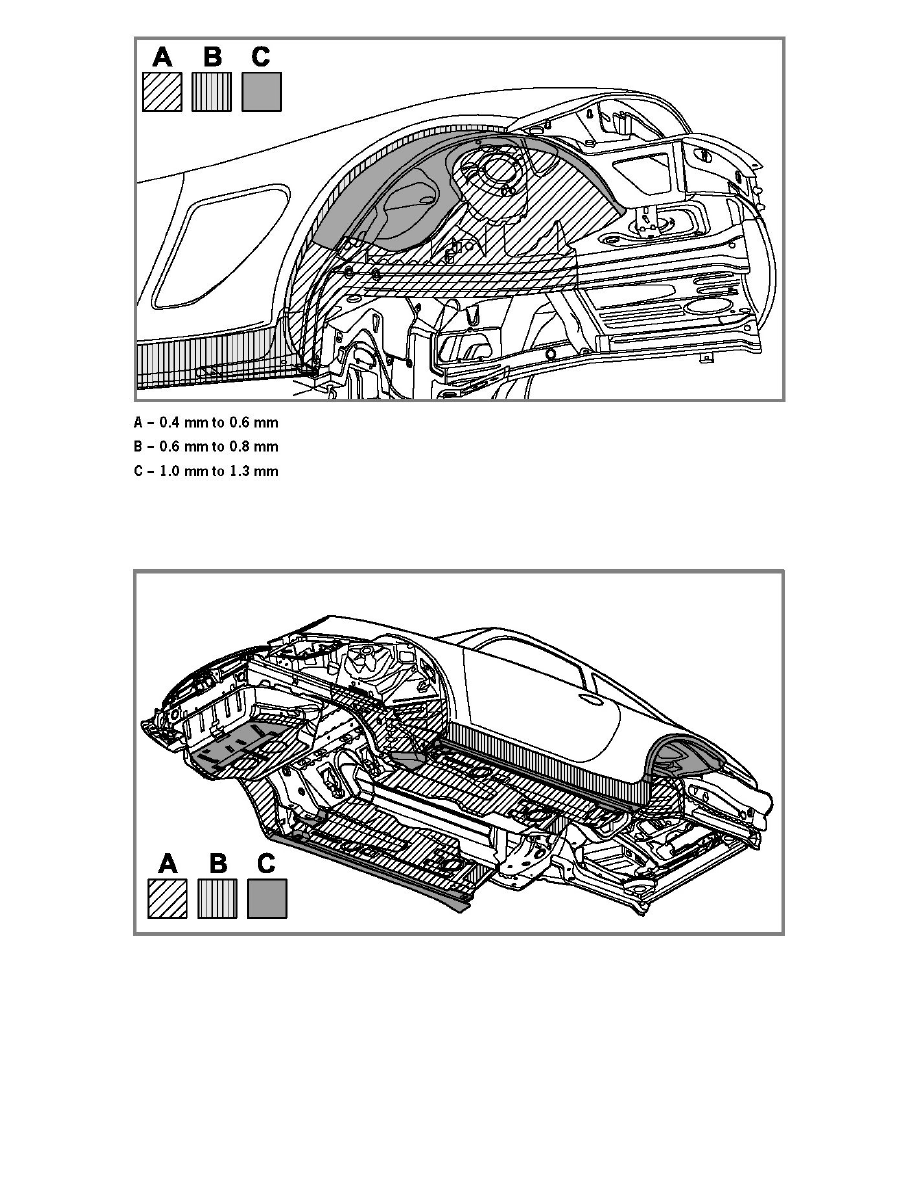 A B C

A - 0.4 mm to 0.6 mm
B - 0.6 mm to 0.8 mm
C - 1.0 mm to 1.3 mm

A B C