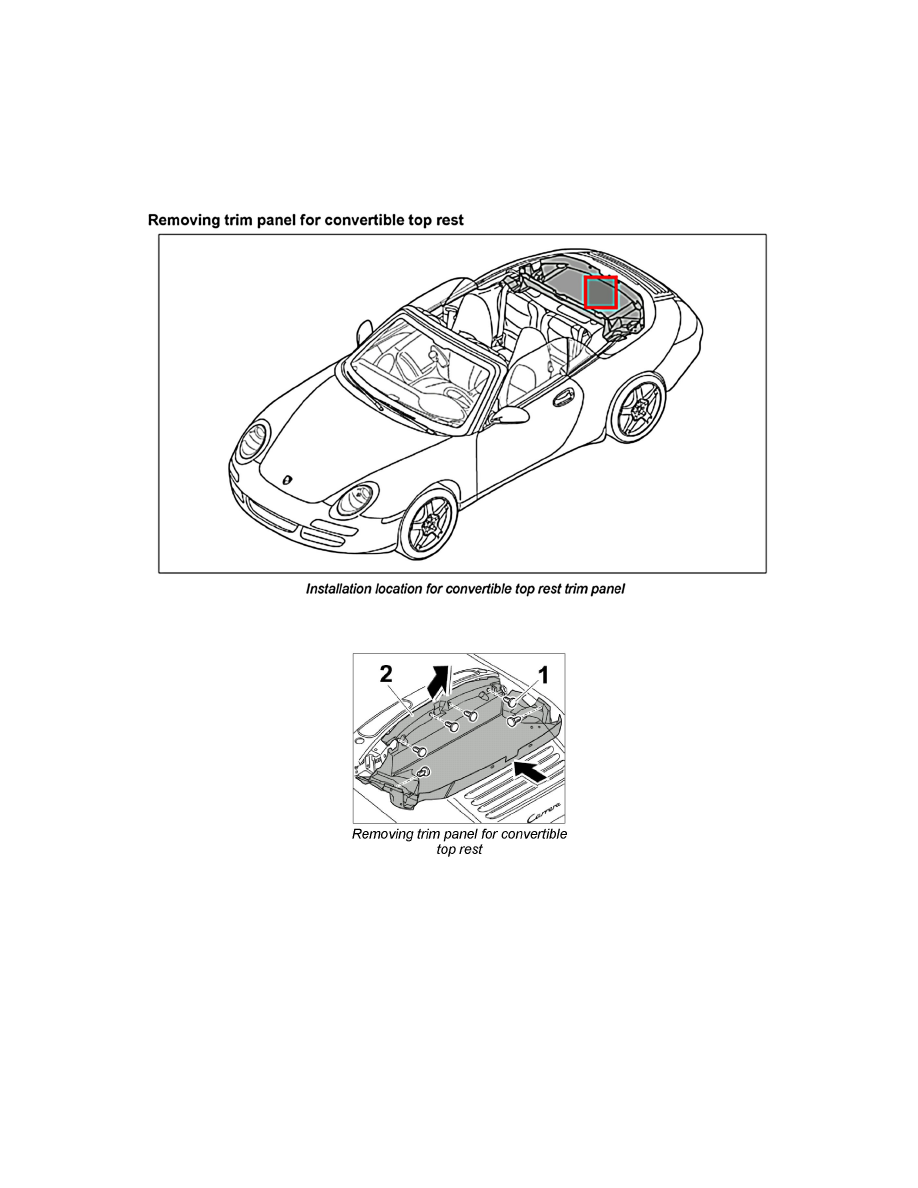 Removing trim panel for convertible top rest

Installation location for convertible top rest trim panel

2

1

Carrera

Removing trim panel for convertible top rest