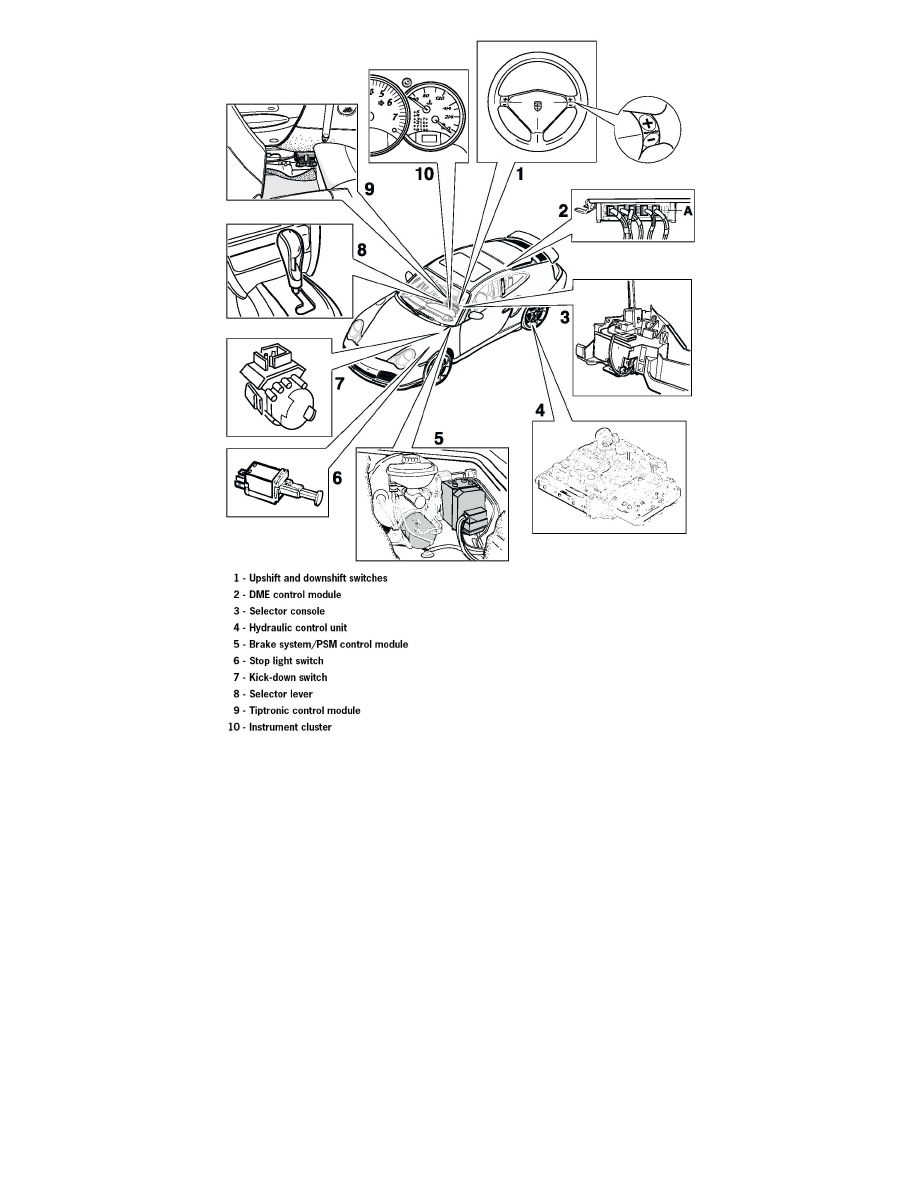 9

10

1

2

A

8

3

7

4

5

6

1 - Upshift and downshift switches
2 - DME control module
3 - Selector console
4 - Hydraulic control unit
5 - Brake system/PSM control module
6 - Stop light switch
7 - Kick-down switch
8 - Selector lever
9 - Tiptronic control module
10 - Instrument cluster