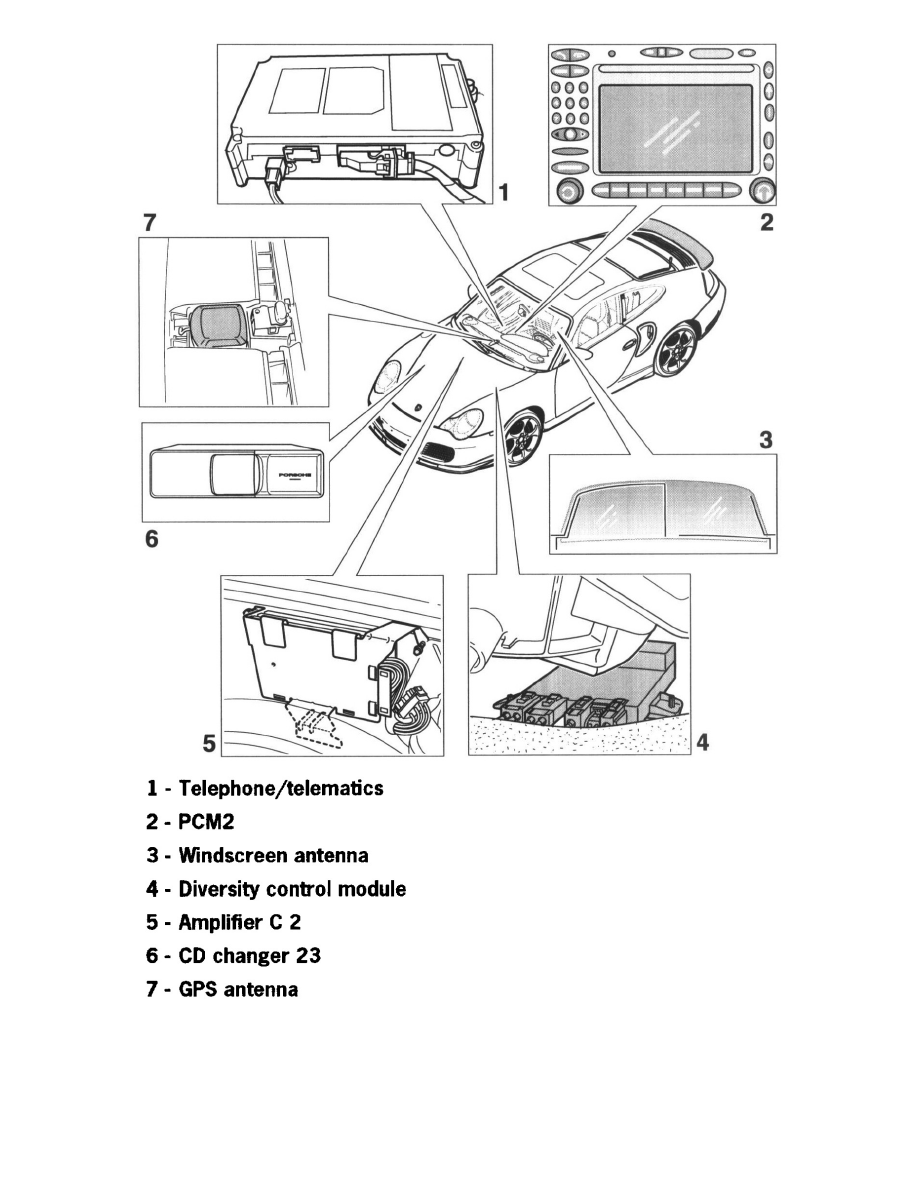 1

2

7

3

PORSCHE

6

5

4

1 - Telephone/telematics

2 - PCM2

3 - Windscreen antenna

4 - Diversity control module

5 - Amplifier C 2

6 - CD changer 23

7 - GPS antenna