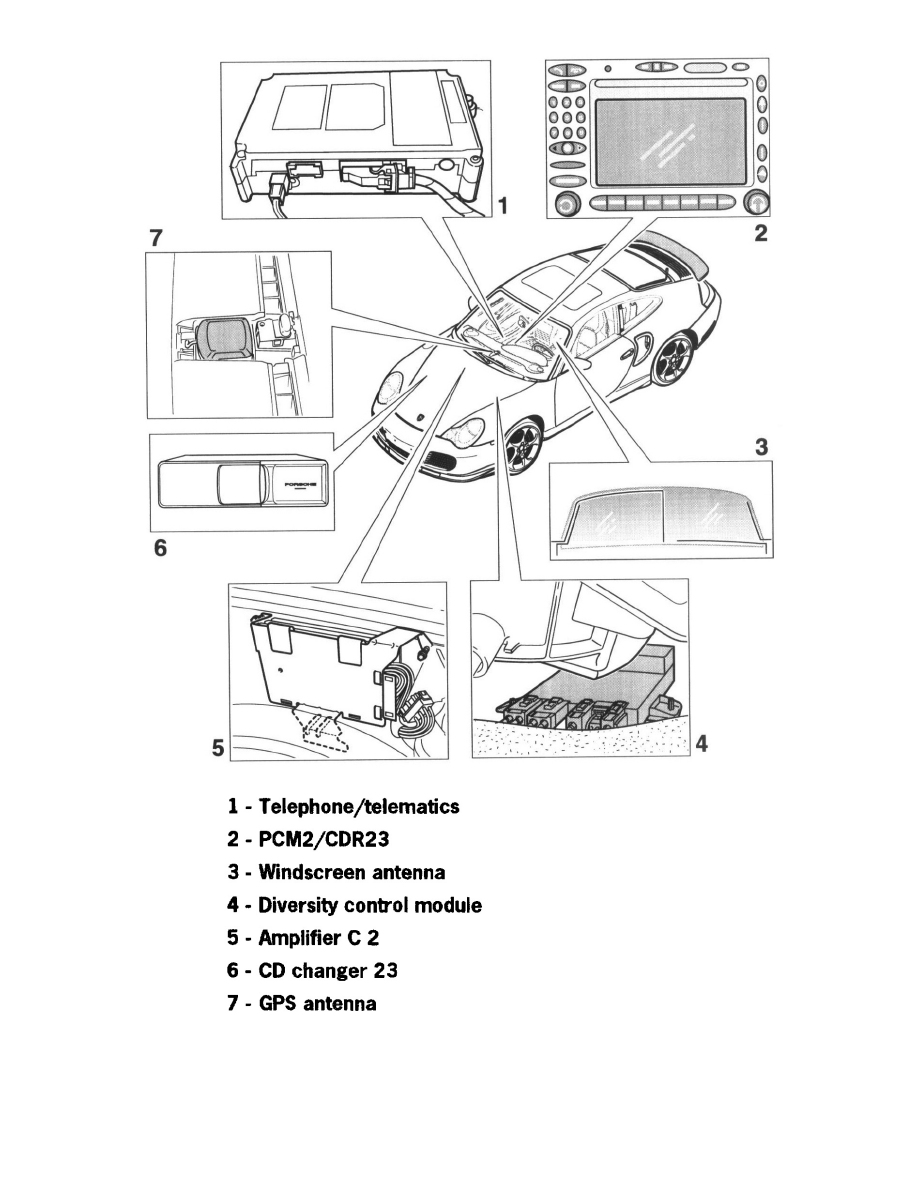 1

2

7

3

PORSCHE

6

5

4

1 - Telephone/telematics

2 - PCM2/CDR23

3 - Windscreen antenna

4 - Diversity control module

5 - Amplifier C 2

6 - CD changer 23

7 - GPS antenna