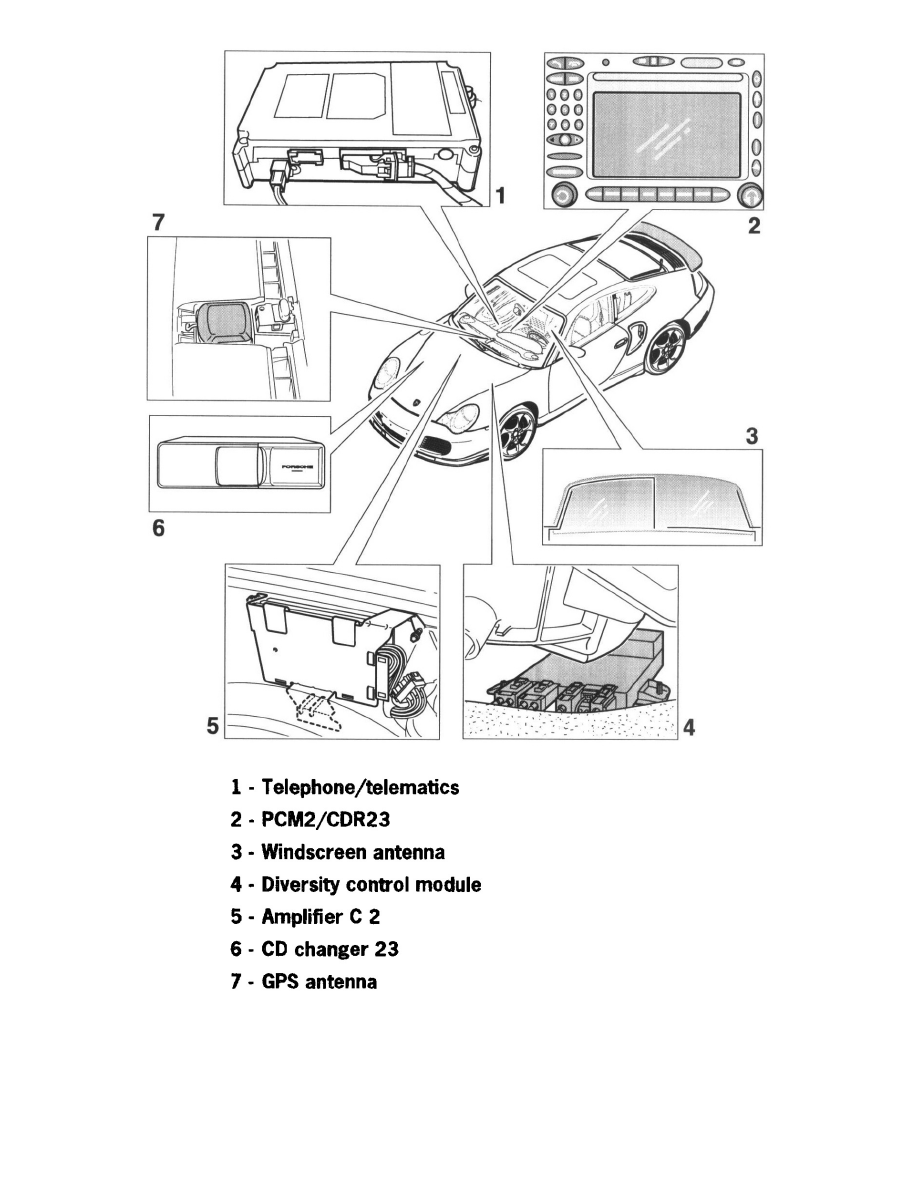 1

2

7

3

PORSCHE

6

5

4

1 - Telephone/telematics

2 - PCM2/CDR23

3 - Windscreen antenna

4 - Diversity control module

5 - Amplifier C 2

6 - CD changer 23

7 - GPS antenna