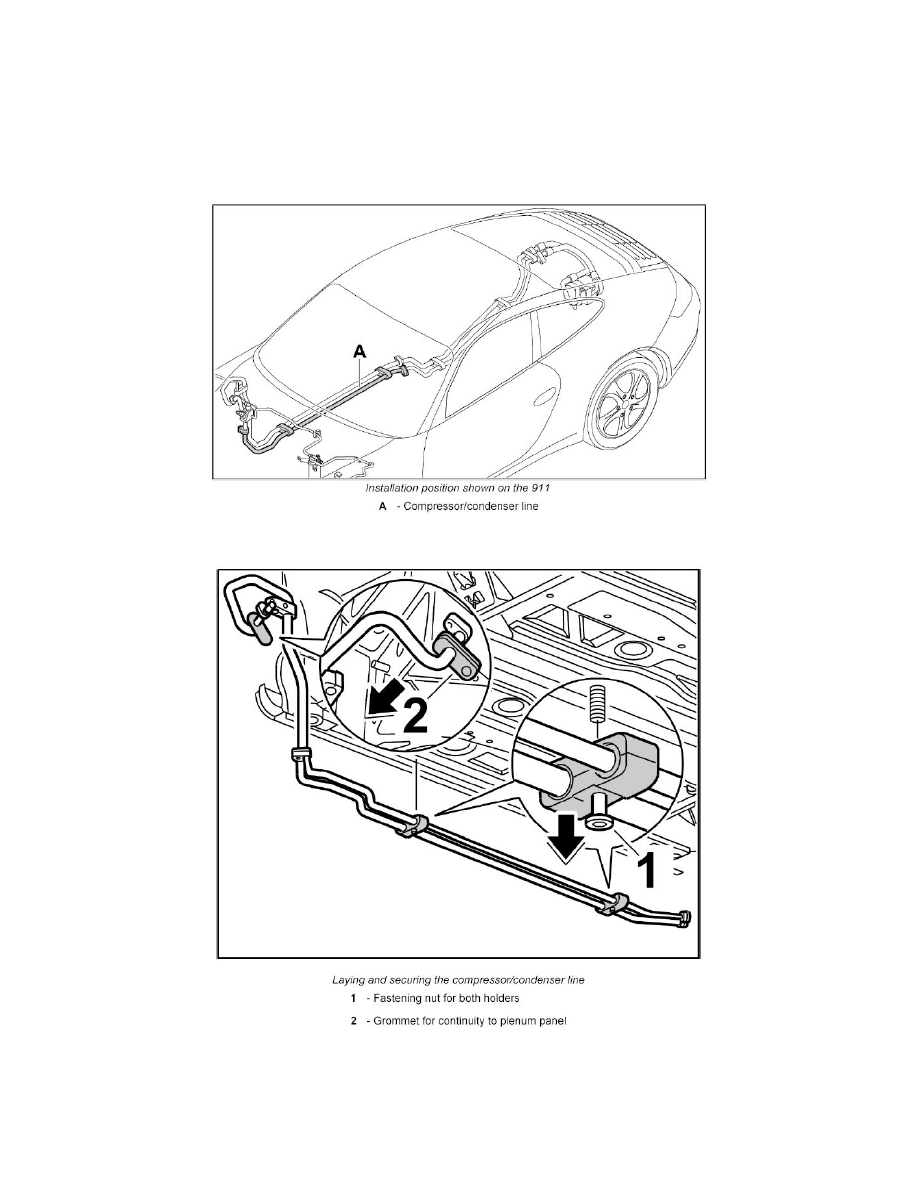 A

Installation position shown on the 911

A - Compressor/condenser line

2

1

Laying and securing the compressor/condenser line

1 - Fastening nut for both holders

2 - Grommet for continuity to plenum panel