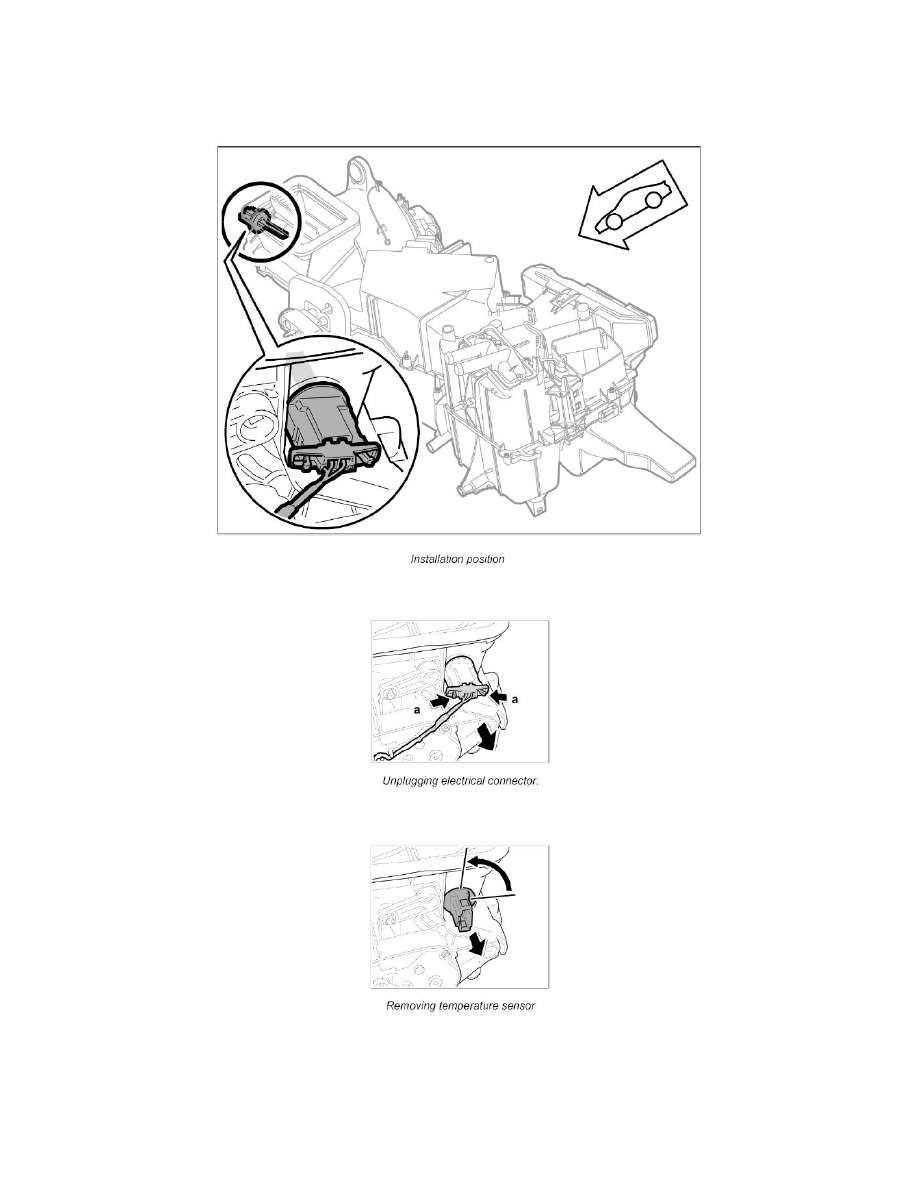 Installation position

a

a

Unplugging electrical connector.

Removing temperature sensor