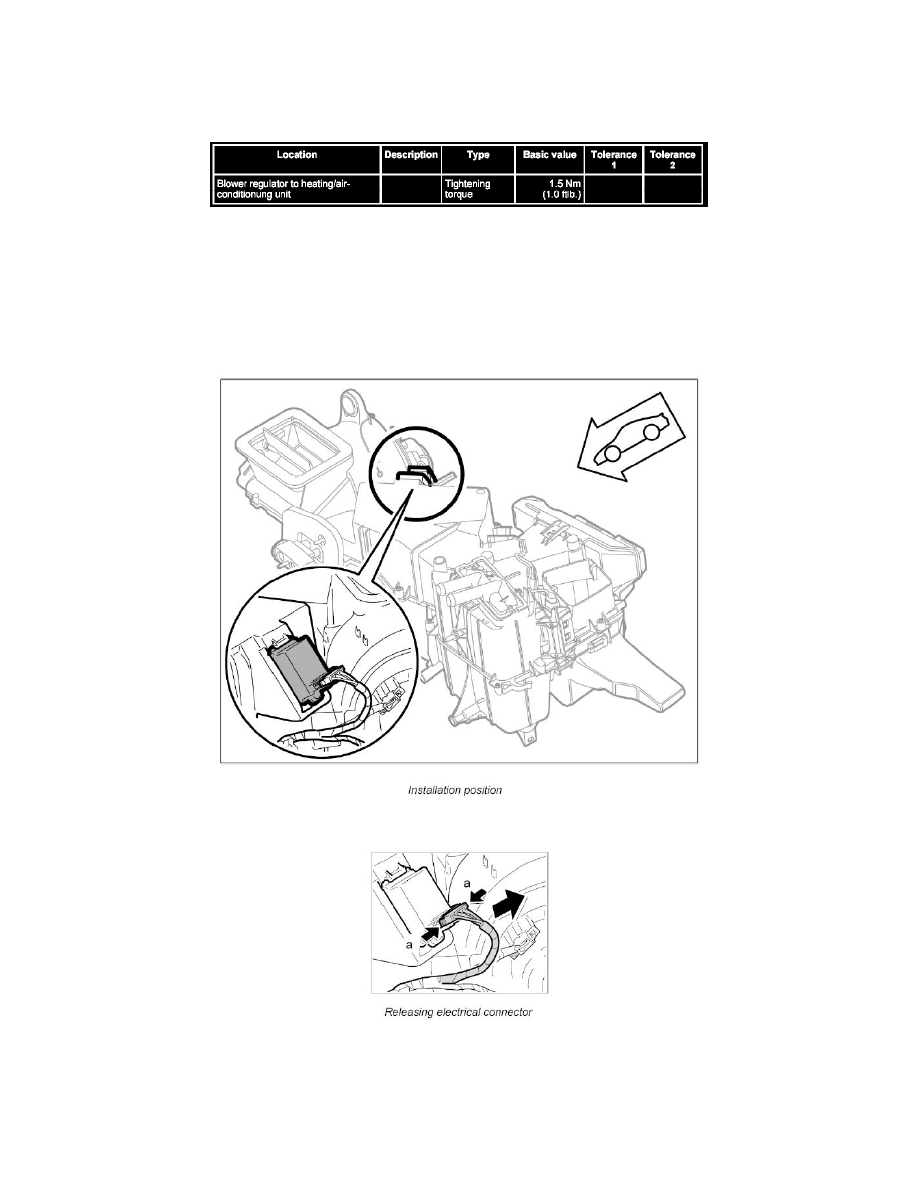 | Location | Description | Type | Basic value | Tolerance 1 | Tolerance 2 |
|---|---|---|---|---|---|
| Blower regulator to heating/air-conditionung unit | | Tightening torque | 1.5 Nm (1.0 ftlb.) | | |

Installation position

a

a

Releasing electrical connector