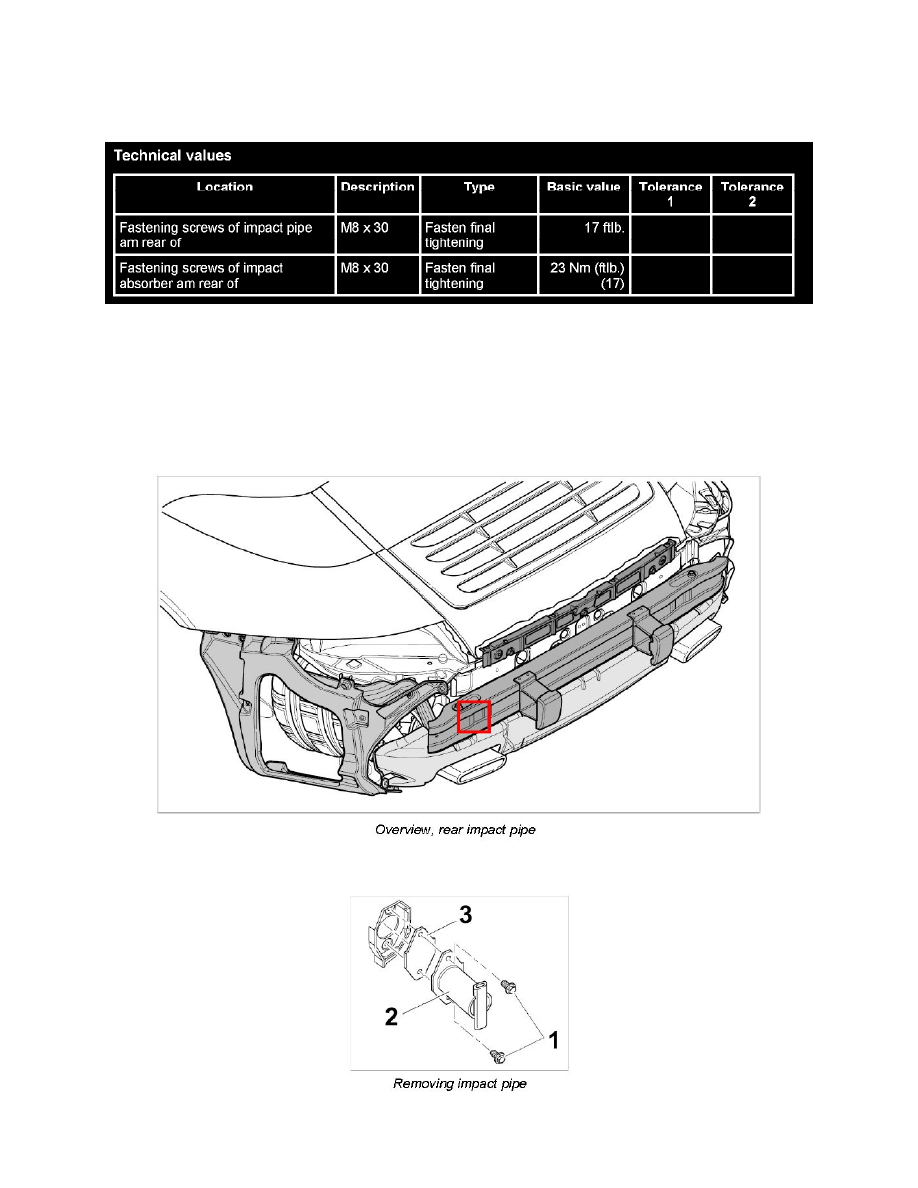 Technical values

| Location | Description | Type | Basic value | Tolerance 1 | Tolerance 2 |
|---|---|---|---|---|---|
| Fastening screws of impact pipe am rear of | M8 x 30 | Fasten final tightening | 17 ftlb. | | |
| Fastening screws of impact absorber am rear of | M8 x 30 | Fasten final tightening | 23 Nm (ftlb.) (17) | | |

Overview, rear impact pipe

3
2
1

Removing impact pipe