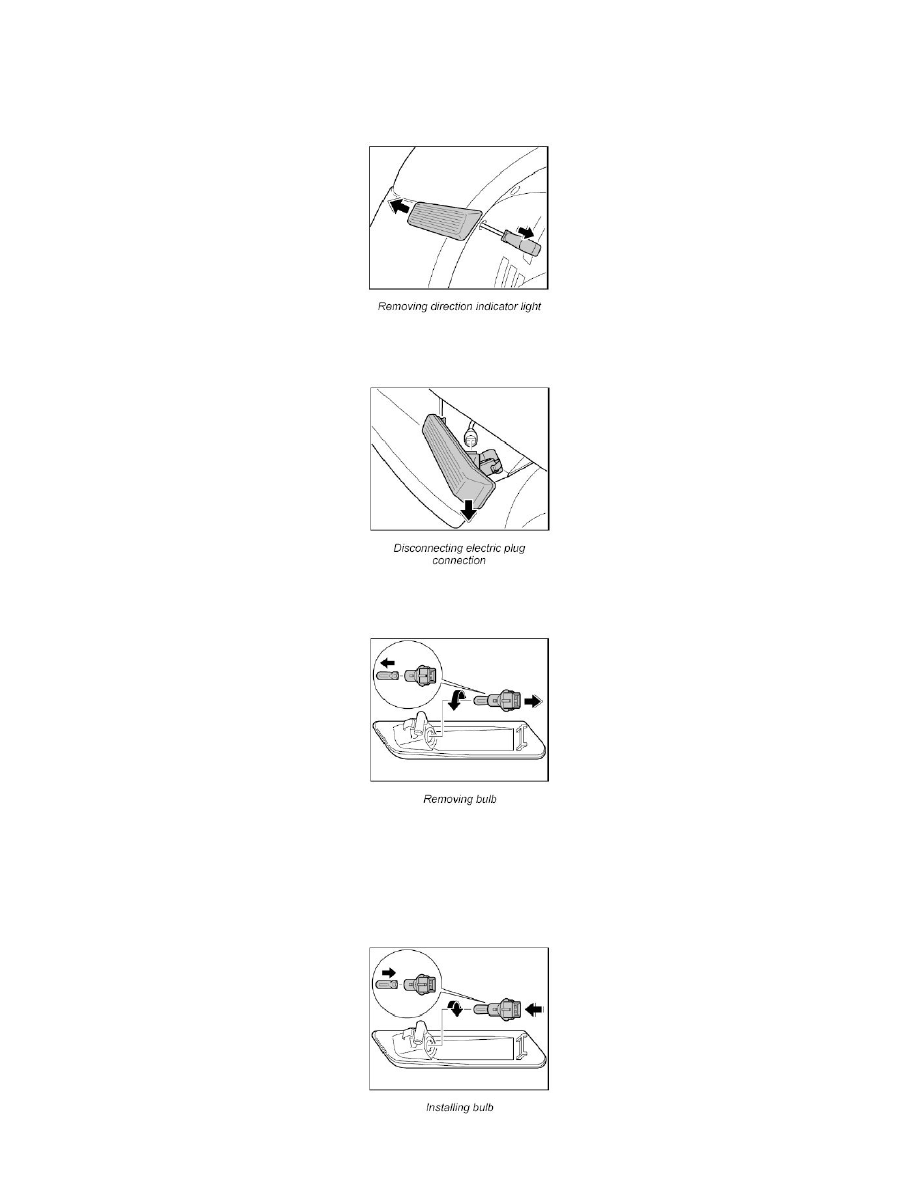 Removing direction indicator light

Disconnecting electric plug connection

Removing bulb

Installing bulb