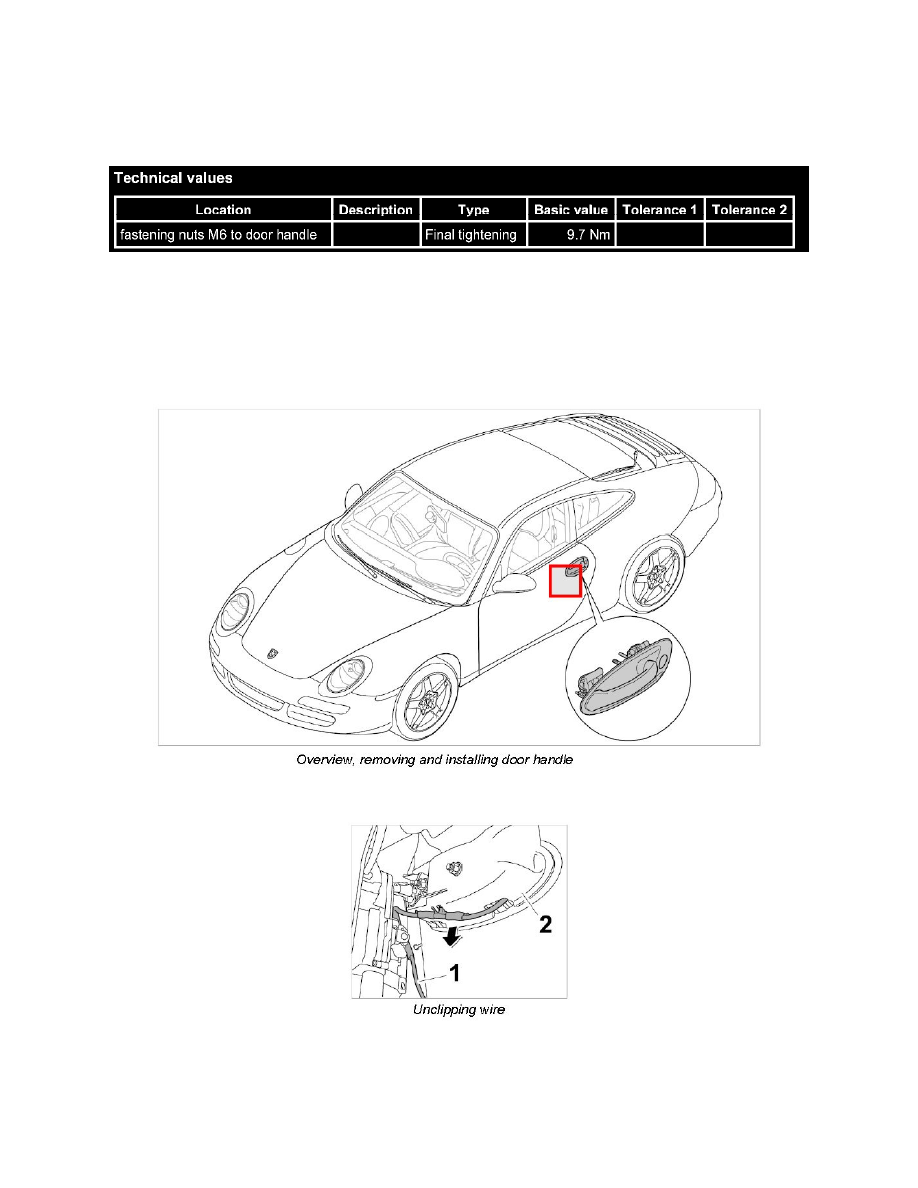 Technical values

| Location | Description | Type | Basic value | Tolerance 1 | Tolerance 2 |
|---|---|---|---|---|---|
| fastening nuts M6 to door handle | | Final tightening | 9.7 Nm | | |

Overview, removing and installing door handle

2

1

Unclipping wire