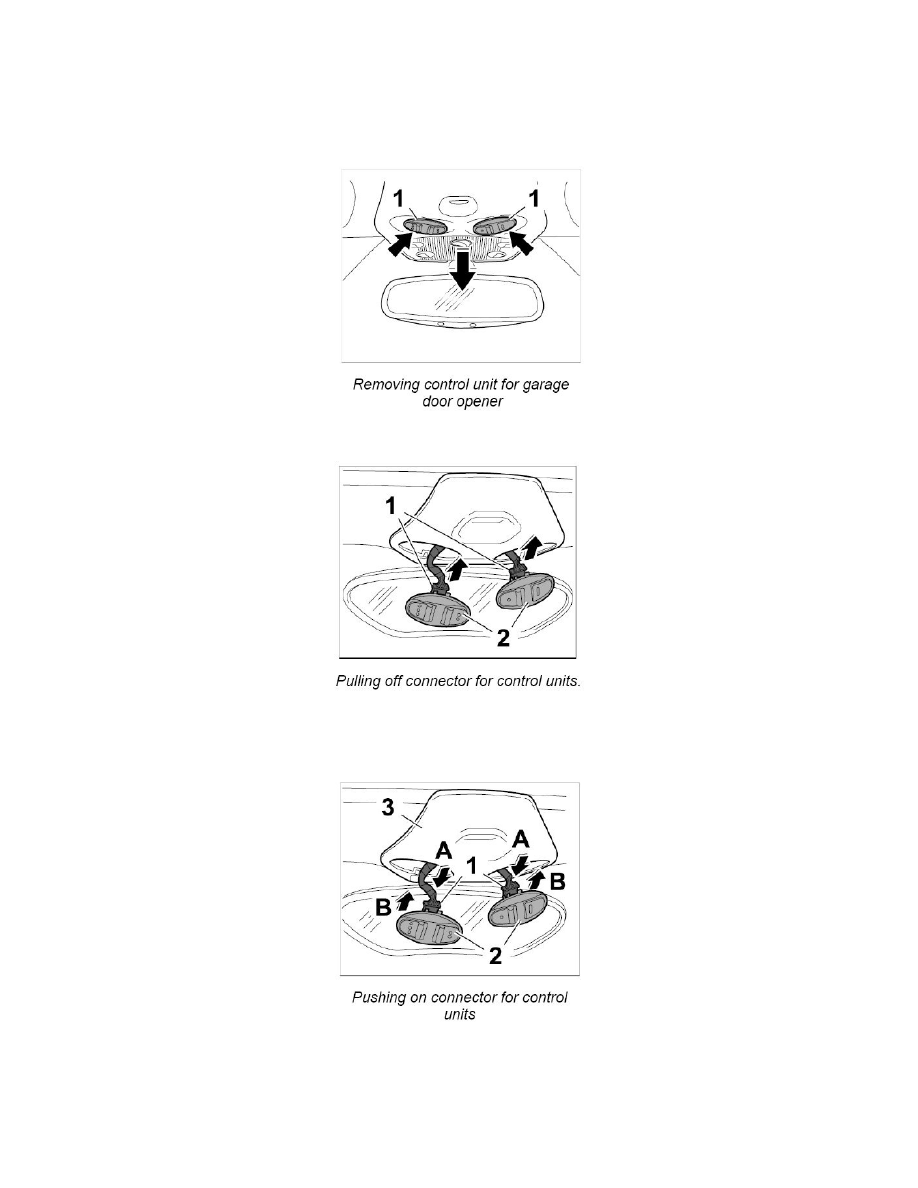 1
1

Removing control unit for garage door opener

1
2

Pulling off connector for control units.

3
A
A
1
B
B
2

Pushing on connector for control units