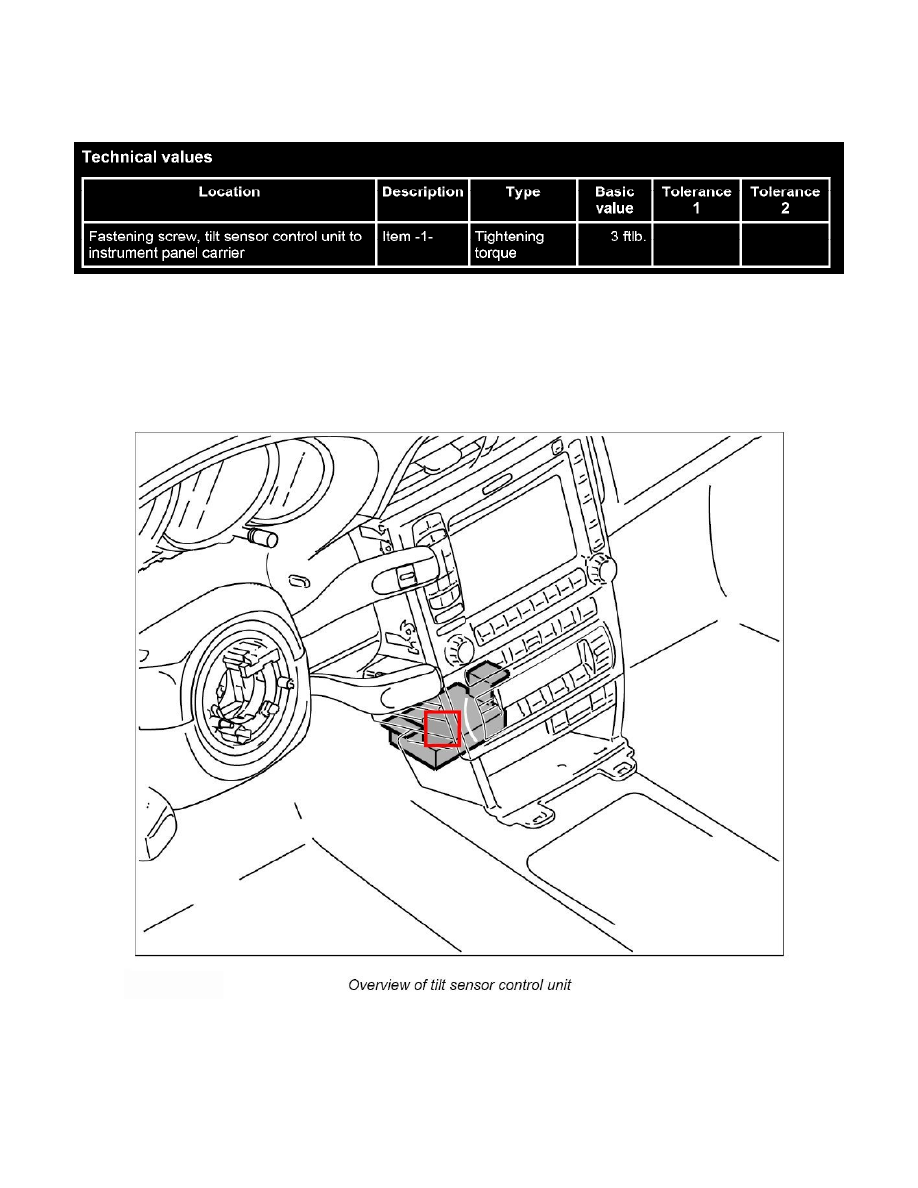 Technical values

| Location | Description | Type | Basic value | Tolerance 1 | Tolerance 2 |
|---|---|---|---|---|---|
| Fastening screw, tilt sensor control unit to instrument panel carrier | Item -1- | Tightening torque | 3 ftlb. | | |

Overview of tilt sensor control unit