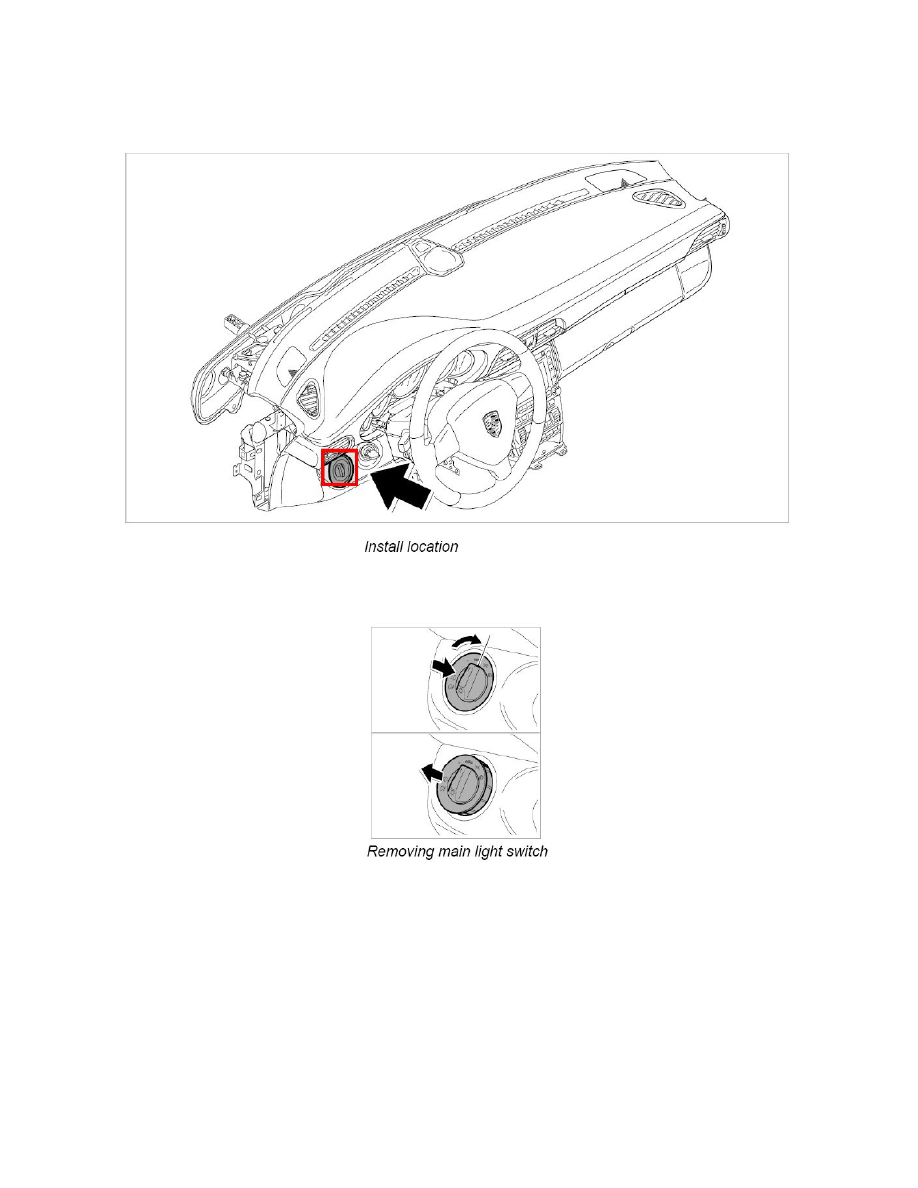 Install location

Removing main light switch