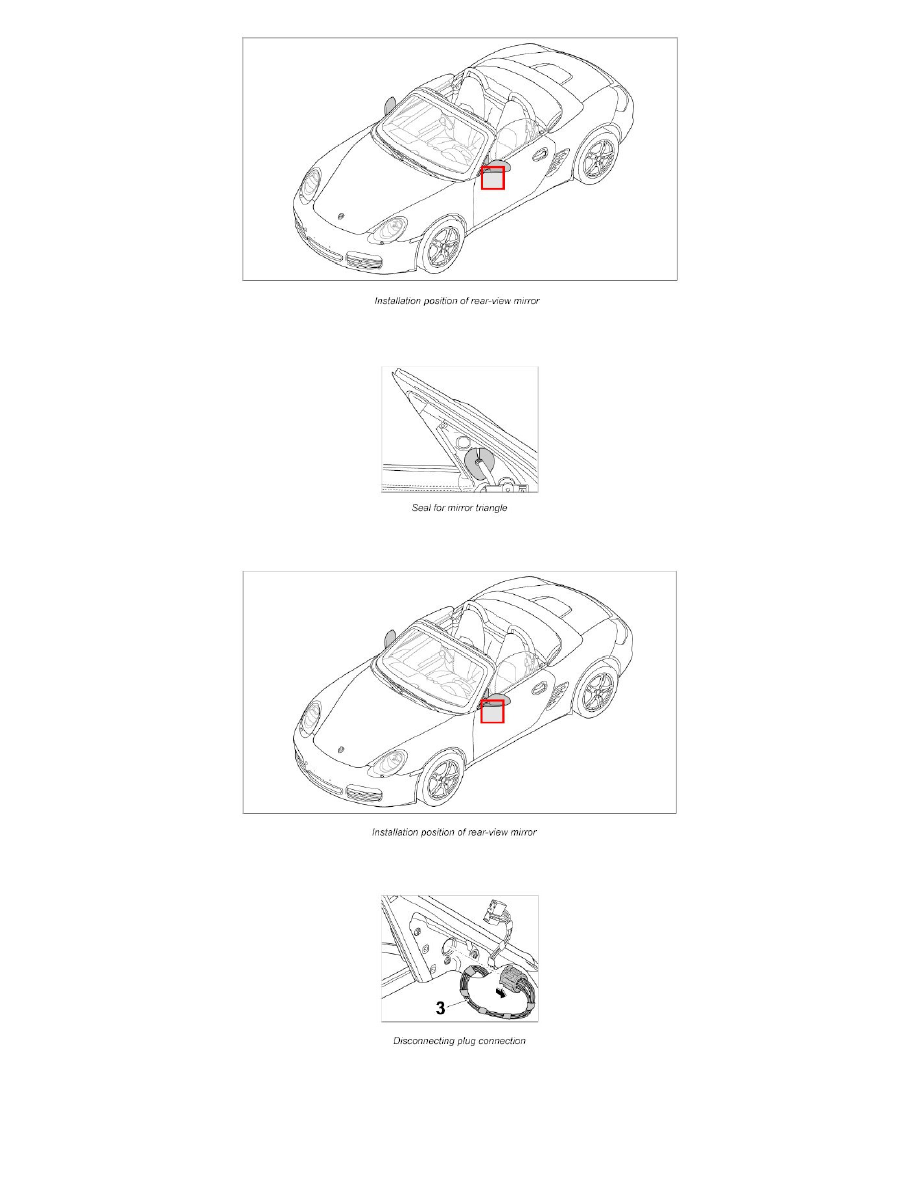 Installation position of rear-view mirror

Seal for mirror triangle

Installation position of rear-view mirror

3

Disconnecting plug connection