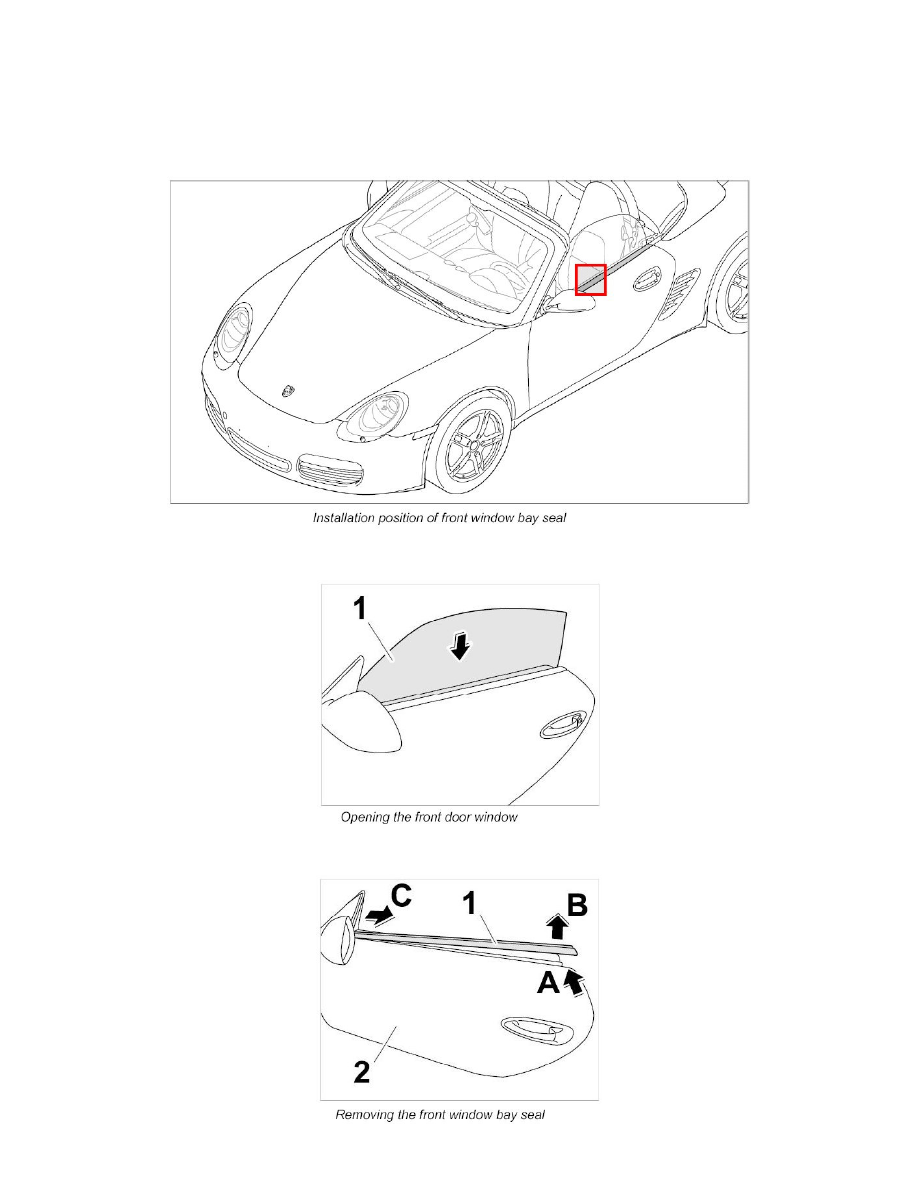 Installation position of front window bay seal

1

Opening the front door window

C
1
B
A
2

Removing the front window bay seal