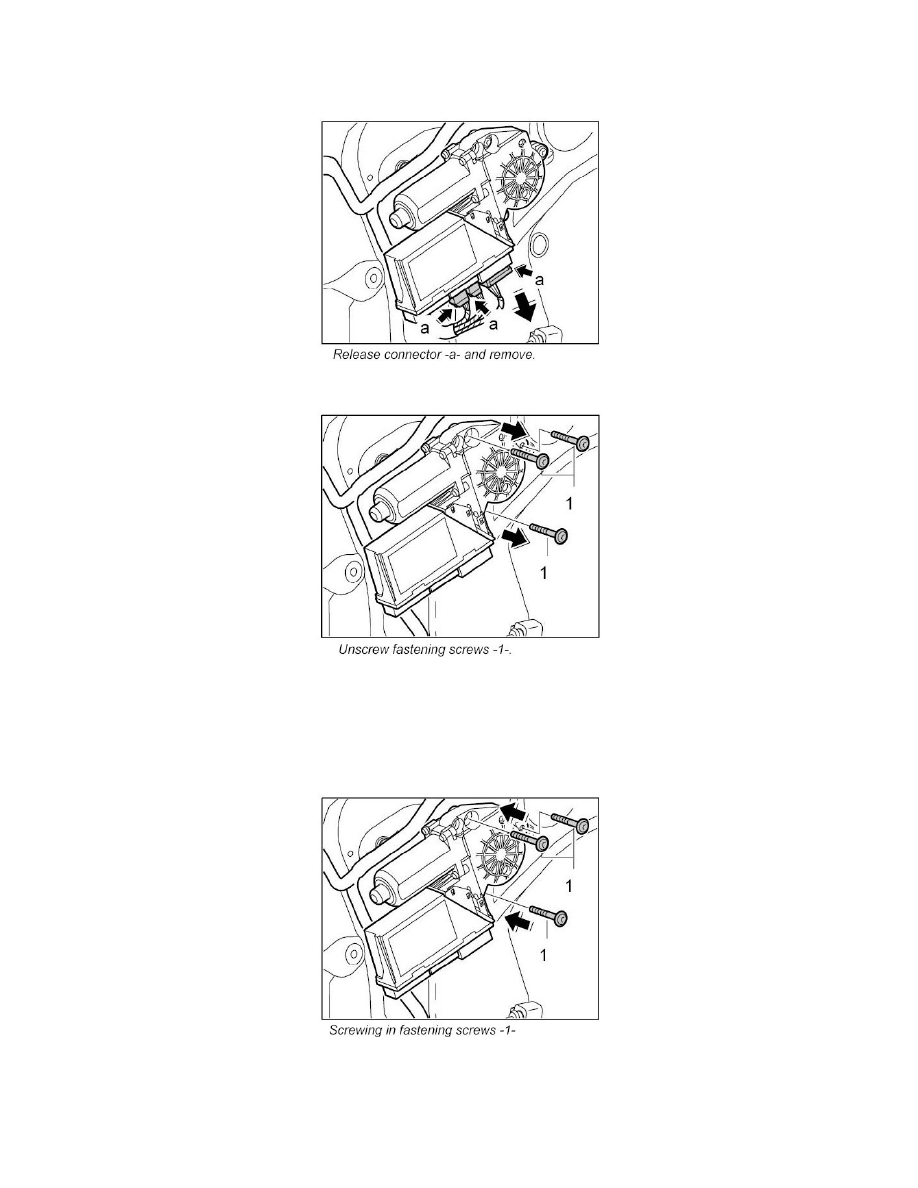 a
a
a

Release connector -a- and remove.

1
1

Unscrew fastening screws -1-.

1
1

Screwing in fastening screws -1-