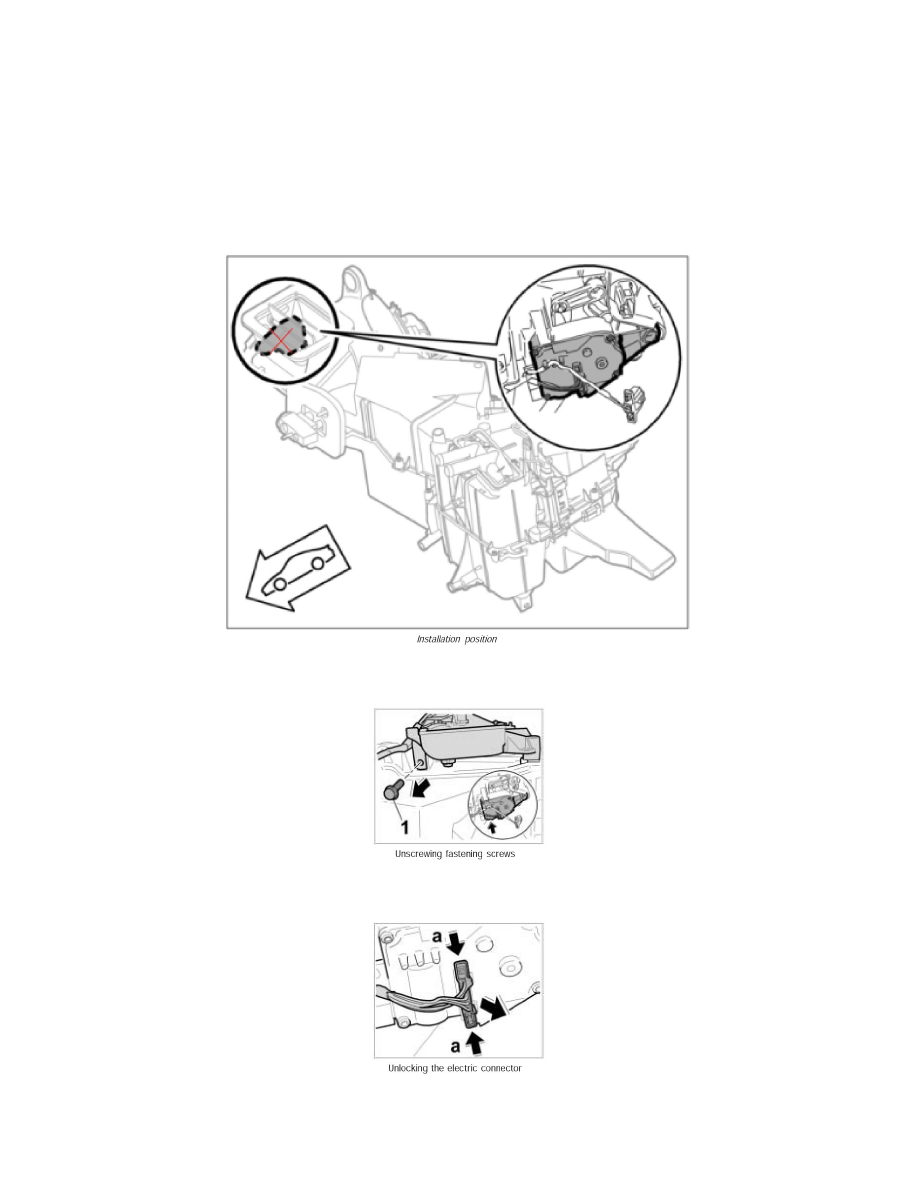 Installation position

1

Unscrewing fastening screws

a

a

Unlocking the electric connector