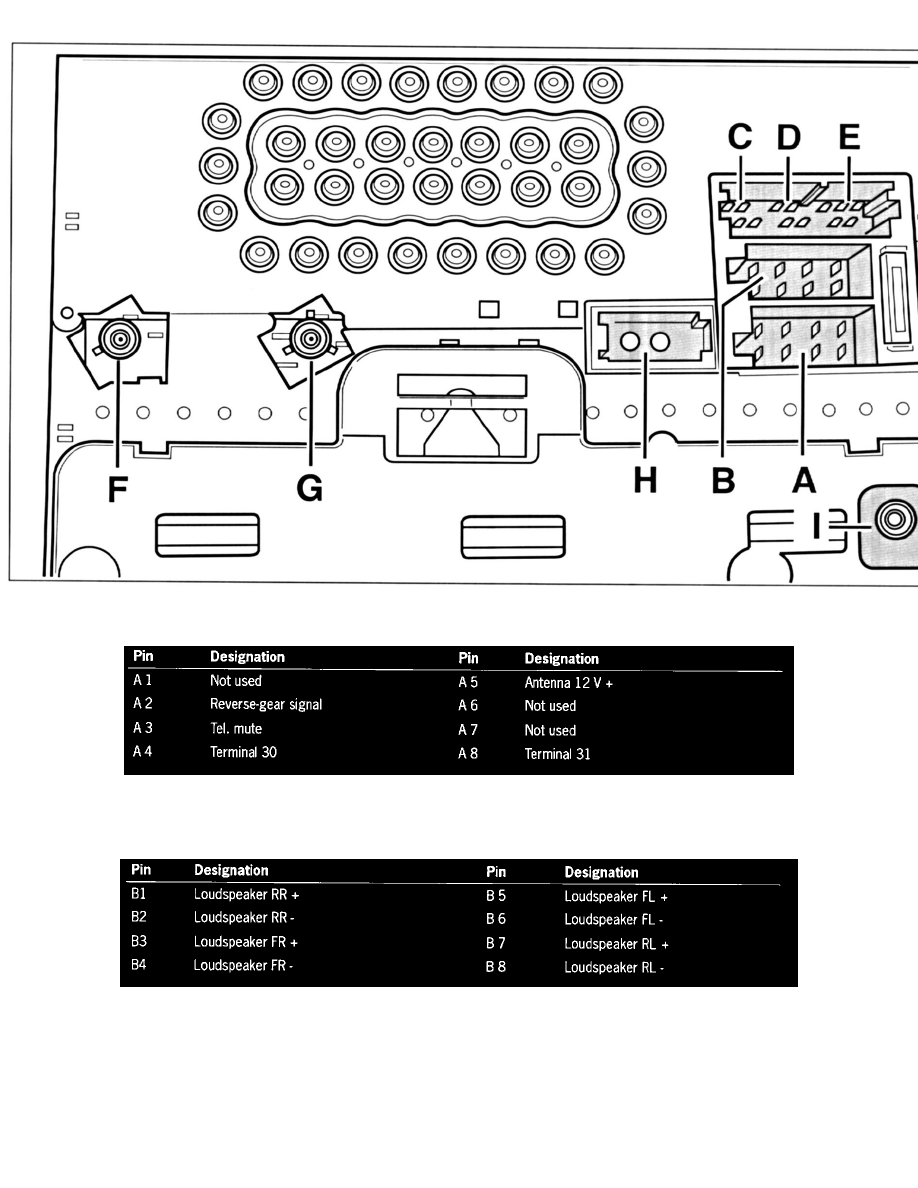 C D E

F G H B A

I

| Pin | Designation | Pin | Designation |
|---|---|---|---|
| A 1 | Not used | A 5 | Antenna 12 V + |
| A 2 | Reverse-gear signal | A 6 | Not used |
| A 3 | Tel. mute | A 7 | Not used |
| A 4 | Terminal 30 | A 8 | Terminal 31 |

| Pin | Designation | Pin | Designation |
|---|---|---|---|
| B1 | Loudspeaker RR + | B 5 | Loudspeaker FL + |
| B2 | Loudspeaker RR - | B 6 | Loudspeaker FL - |
| B3 | Loudspeaker FR + | B 7 | Loudspeaker RL + |
| B4 | Loudspeaker FR - | B 8 | Loudspeaker RL - |