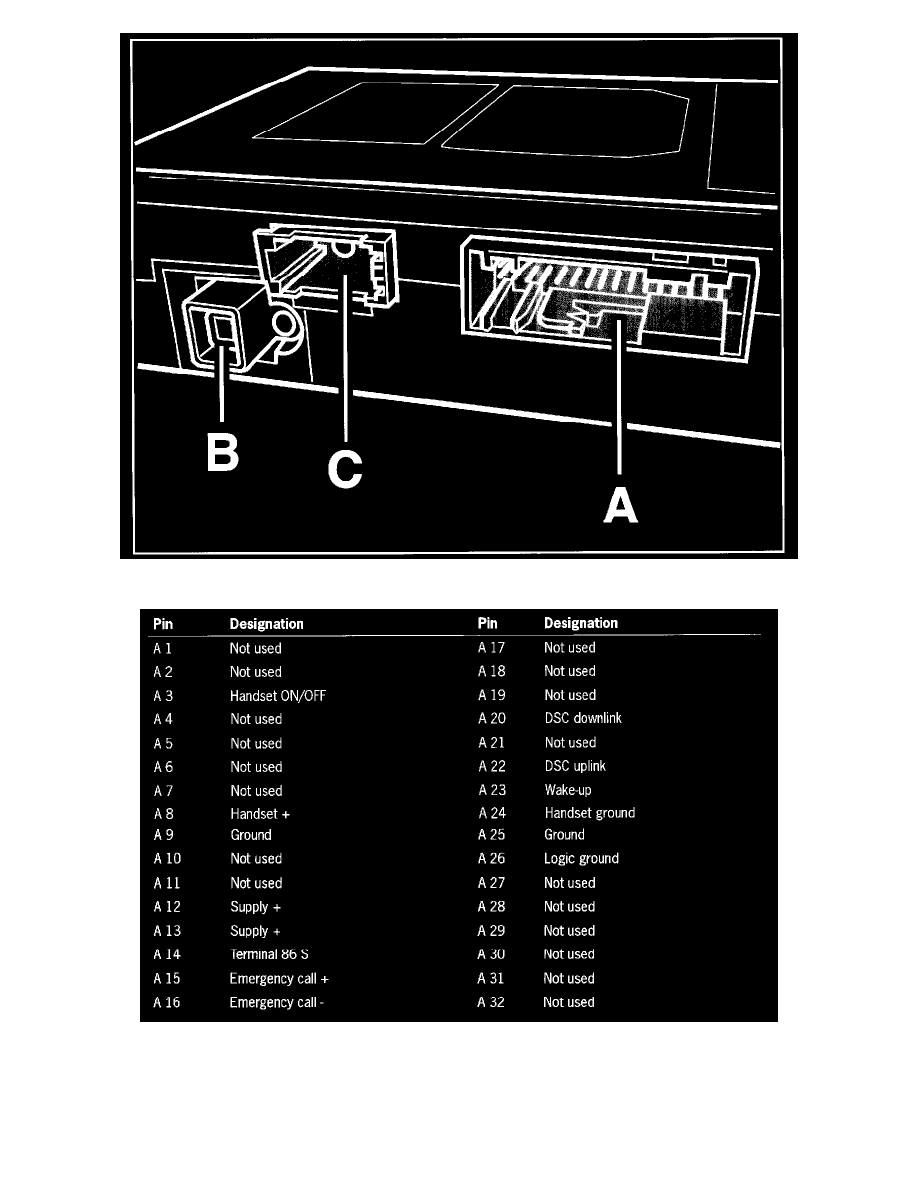 B
C
A

| Pin | Designation | Pin | Designation |
|---|---|---|---|
| A 1 | Not used | A 17 | Not used |
| A 2 | Not used | A 18 | Not used |
| A 3 | Handset ON/OFF | A 19 | Not used |
| A 4 | Not used | A 20 | DSC downlink |
| A 5 | Not used | A 21 | Not used |
| A 6 | Not used | A 22 | DSC uplink |
| A 7 | Not used | A 23 | Wake-up |
| A 8 | Handset + | A 24 | Handset ground |
| A 9 | Ground | A 25 | Ground |
| A 10 | Not used | A 26 | Logic ground |
| A 11 | Not used | A 27 | Not used |
| A 12 | Supply + | A 28 | Not used |
| A 13 | Supply + | A 29 | Not used |
| A 14 | Terminal 86 S | A 30 | Not used |
| A 15 | Emergency call + | A 31 | Not used |
| A 16 | Emergency call - | A 32 | Not used |