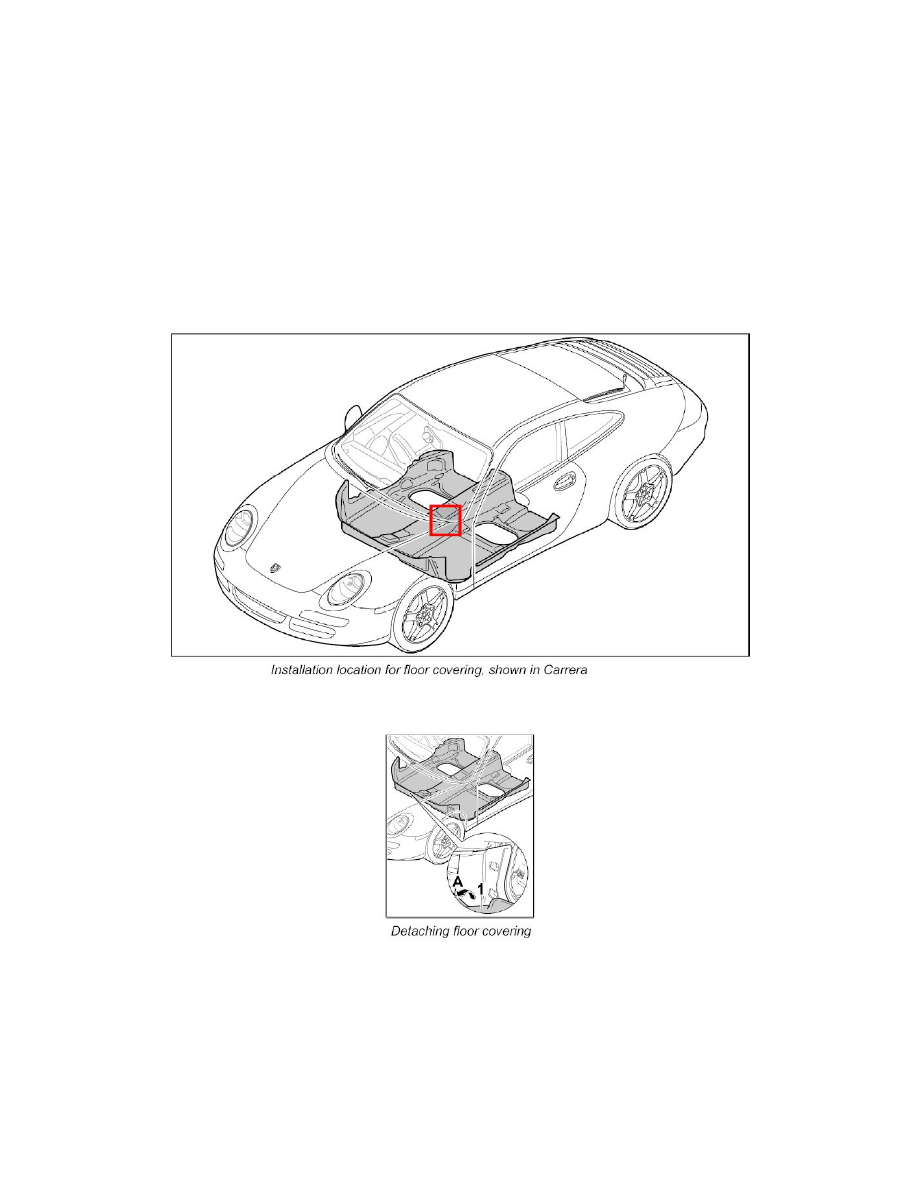 Installation location for floor covering, shown in Carrera

A
1

Detaching floor covering