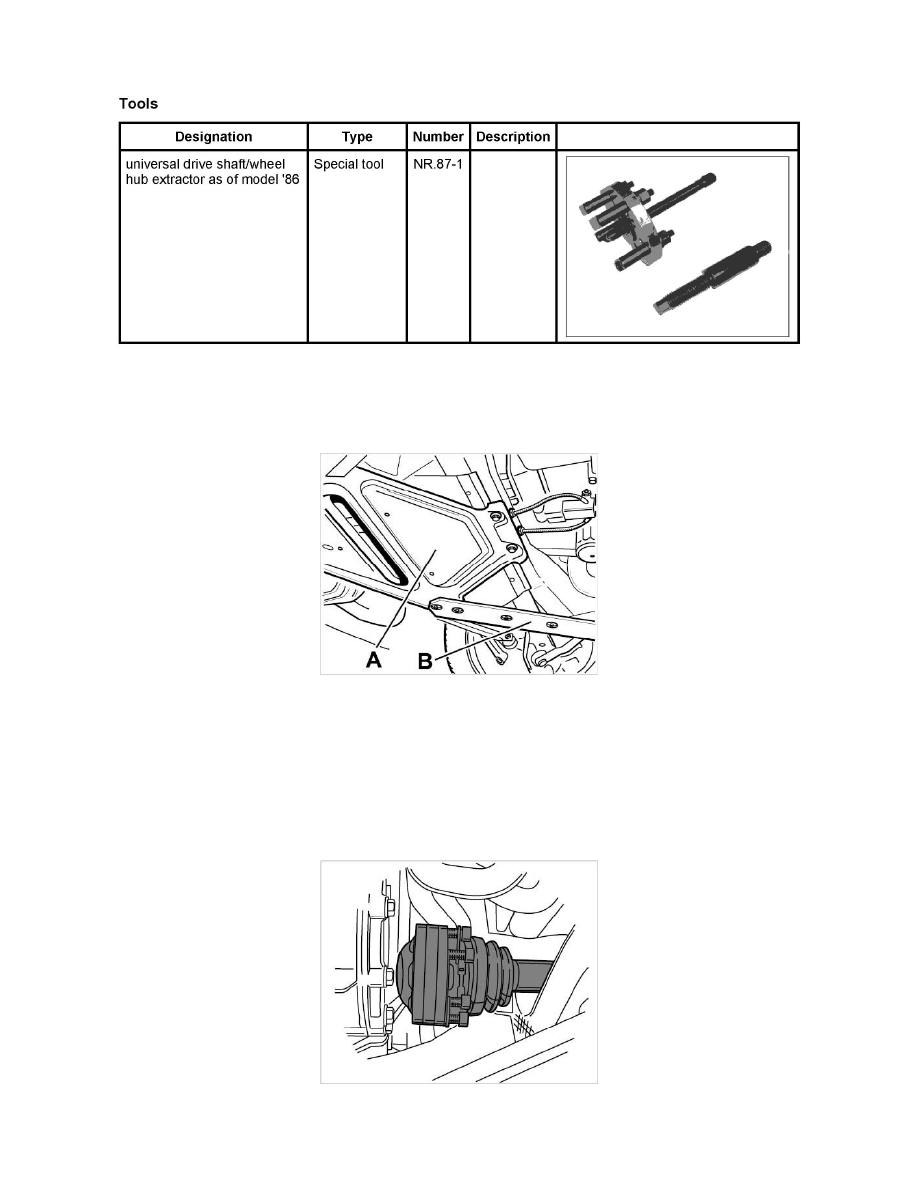 Tools

| Designation | Type | Number | Description | |
|---|---|---|---|---|
| universal drive shaft/wheel hub extractor as of model '86 | Special tool | NR.87-1 | | |

A B