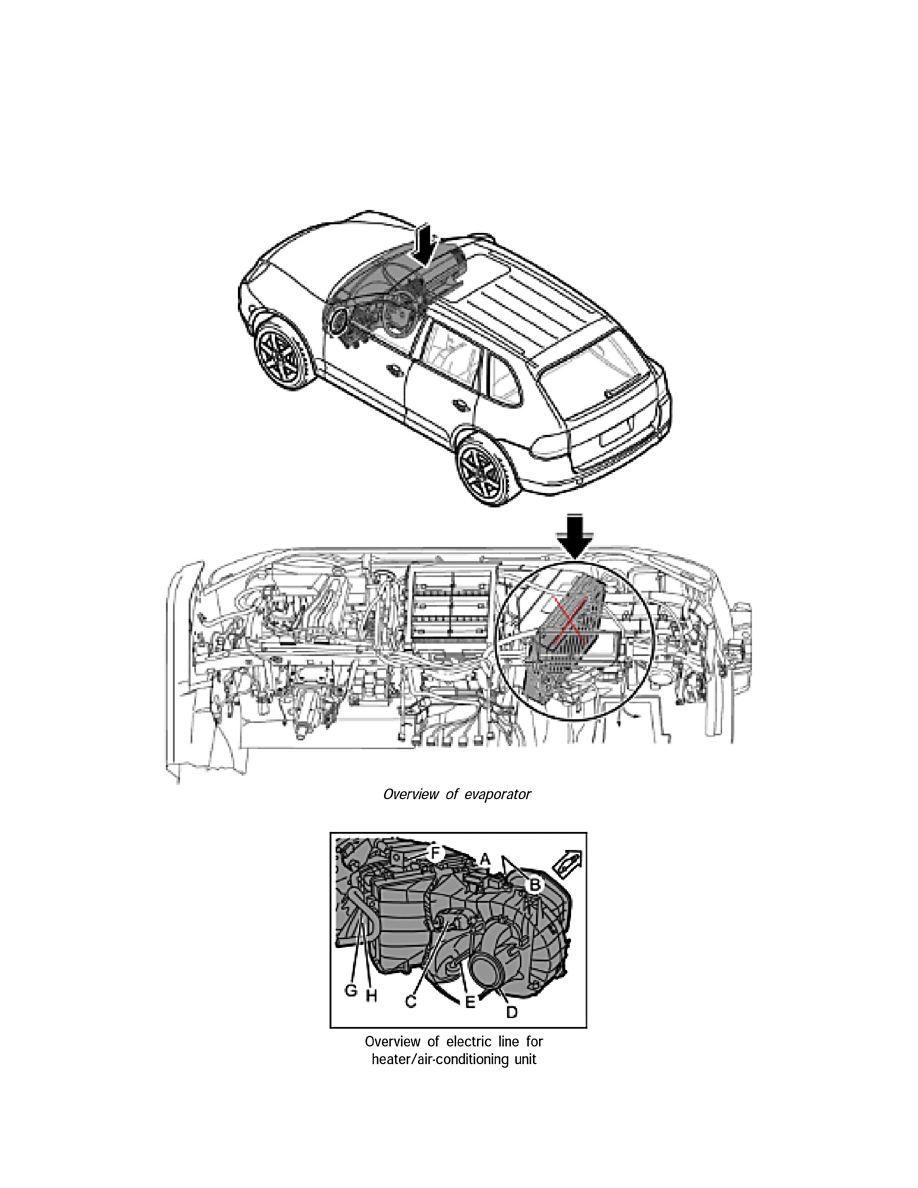 Overview of evaporator

F
A
B
G
H
C
E
D

Overview of electric line for heater/air-conditioning unit