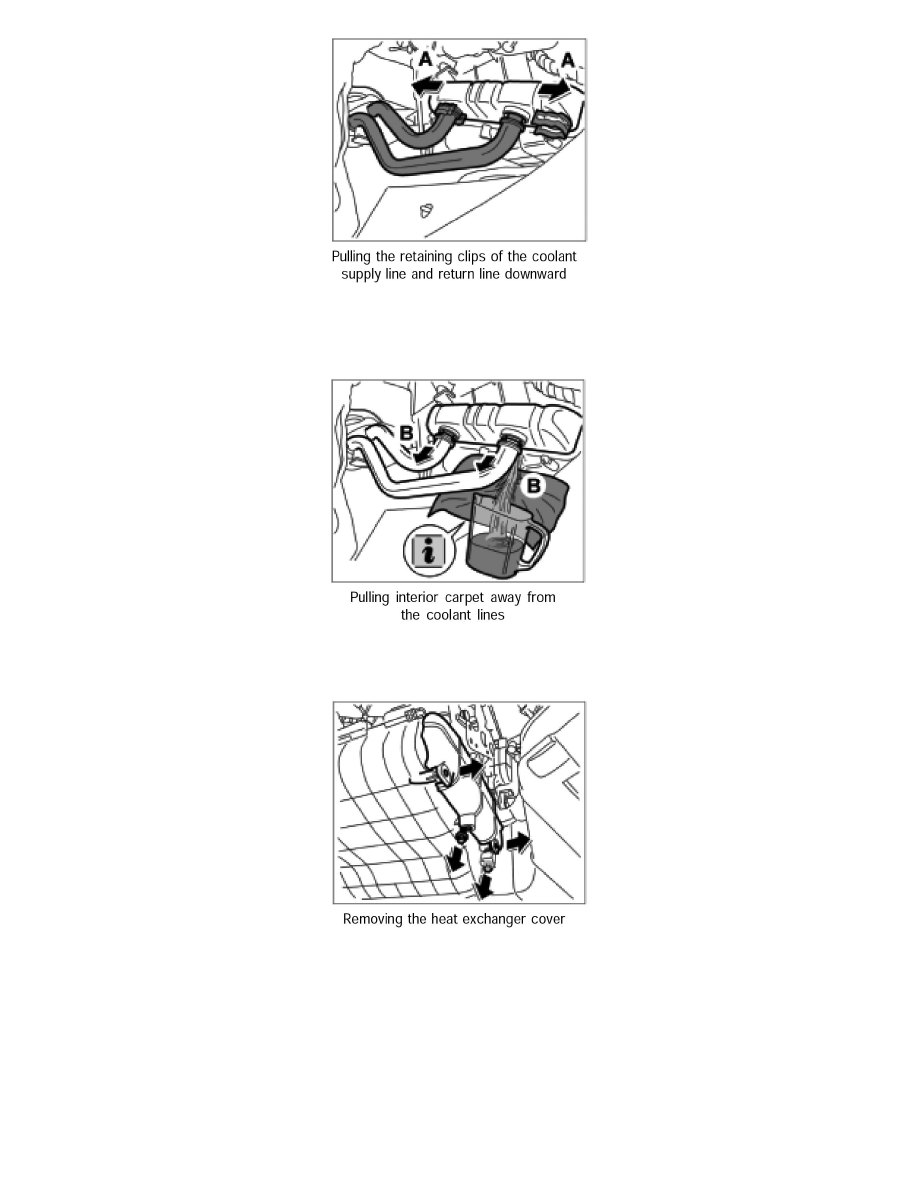 A
A

Pulling the retaining clips of the coolant supply line and return line downward

B
B
i

Pulling interior carpet away from the coolant lines

Removing the heat exchanger cover