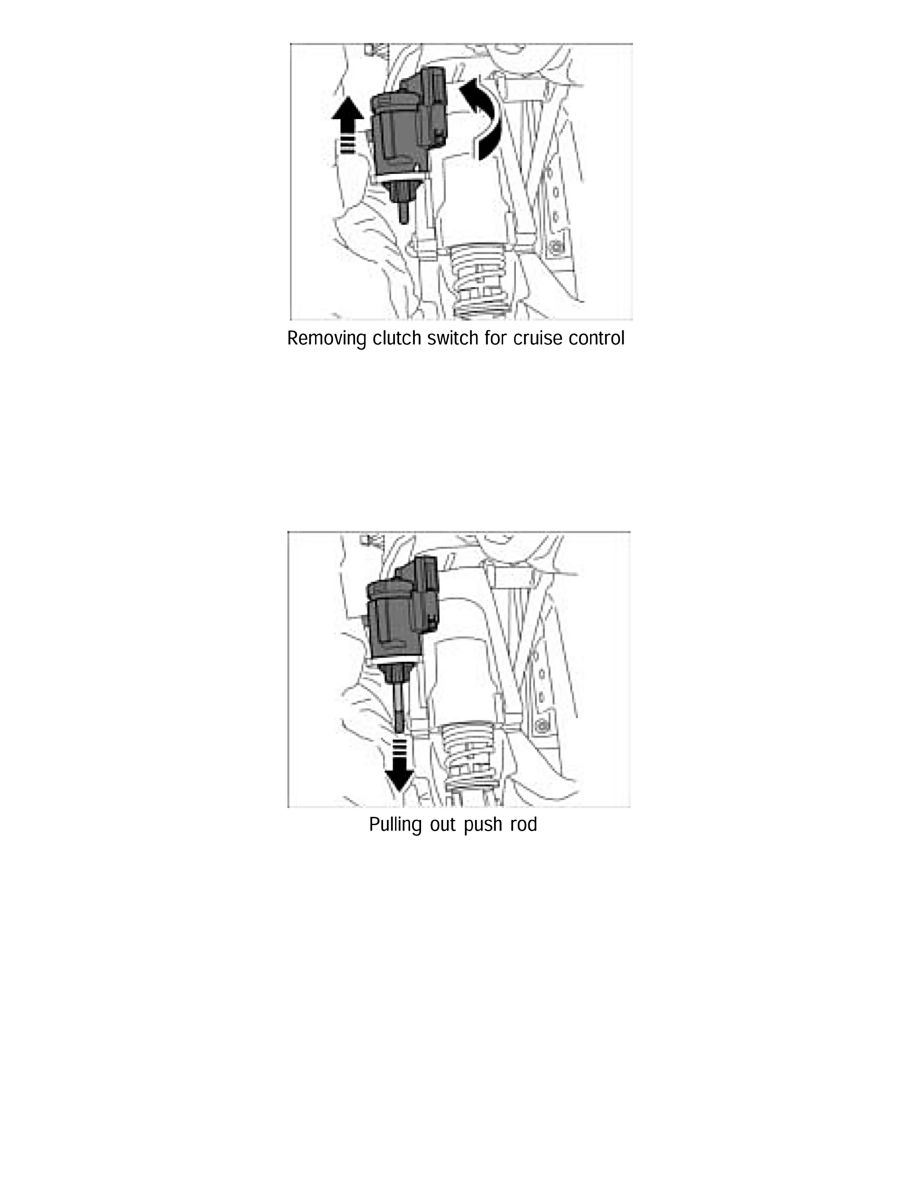 Removing clutch switch for cruise control

Pulling out push rod